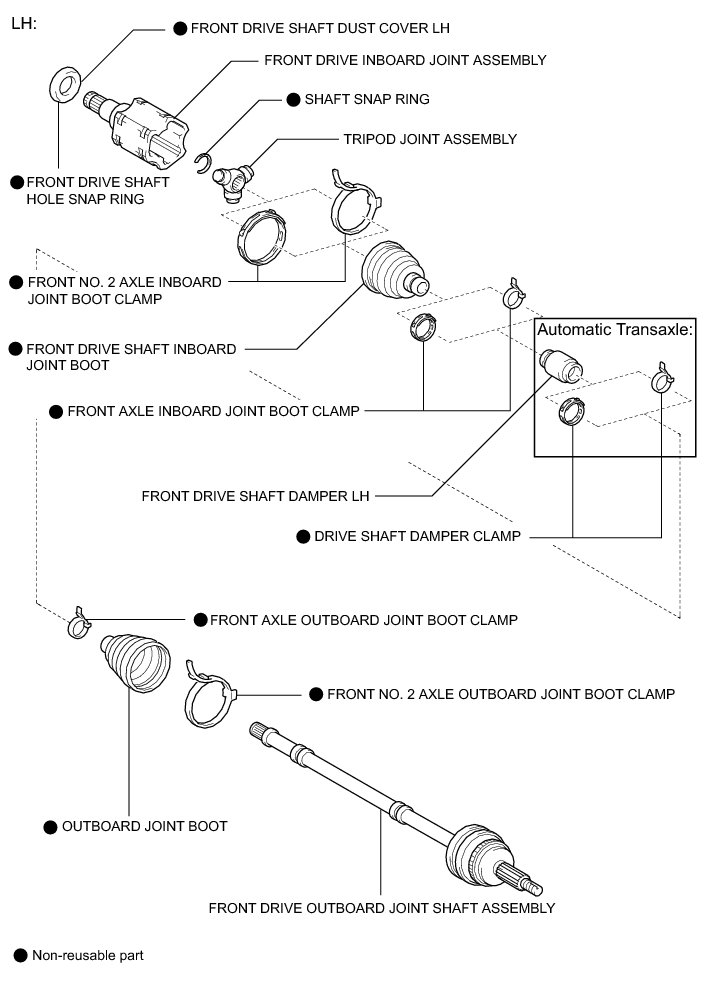 LH:

● FRONT DRIVE SHAFT DUST COVER LH

FRONT DRIVE INBOARD JOINT ASSEMBLY

● SHAFT SNAP RING

TRIPOD JOINT ASSEMBLY

● FRONT DRIVE SHAFT HOLE SNAP RING

● FRONT NO. 2 AXLE INBOARD JOINT BOOT CLAMP

● FRONT DRIVE SHAFT INBOARD JOINT BOOT

Automatic Transaxle:

● FRONT AXLE INBOARD JOINT BOOT CLAMP

FRONT DRIVE SHAFT DAMPER LH

● DRIVE SHAFT DAMPER CLAMP

● FRONT AXLE OUTBOARD JOINT BOOT CLAMP

● FRONT NO. 2 AXLE OUTBOARD JOINT BOOT CLAMP

● OUTBOARD JOINT BOOT

FRONT DRIVE OUTBOARD JOINT SHAFT ASSEMBLY

● Non-reusable part