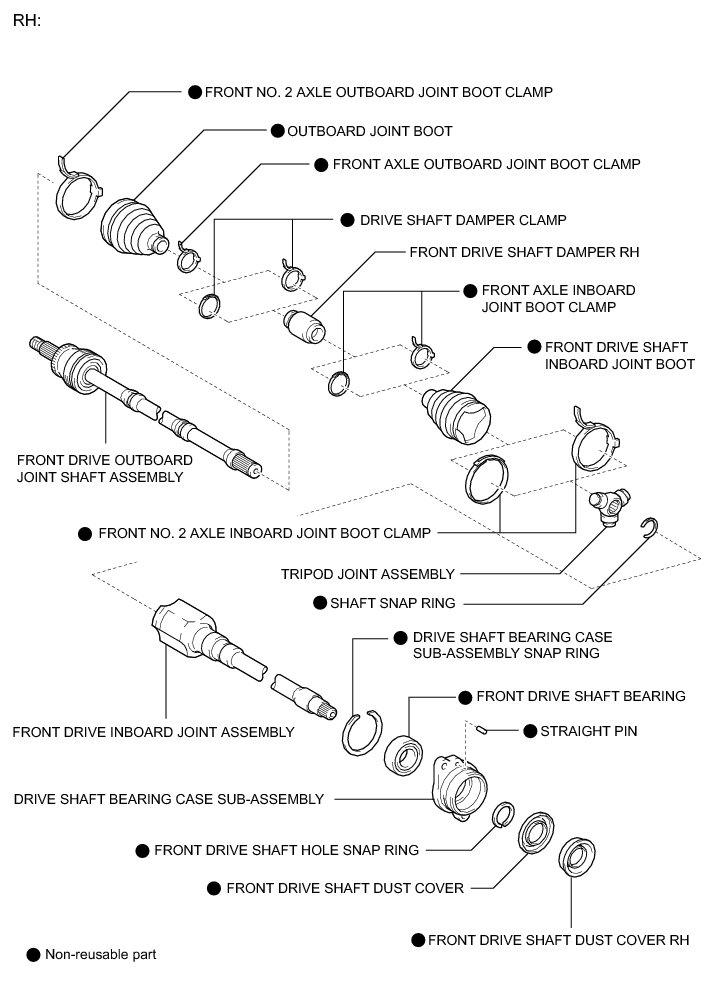 RH:

● FRONT NO. 2 AXLE OUTBOARD JOINT BOOT CLAMP

● OUTBOARD JOINT BOOT

● FRONT AXLE OUTBOARD JOINT BOOT CLAMP

● DRIVE SHAFT DAMPER CLAMP

FRONT DRIVE SHAFT DAMPER RH

● FRONT AXLE INBOARD JOINT BOOT CLAMP

● FRONT DRIVE SHAFT INBOARD JOINT BOOT

FRONT DRIVE OUTBOARD JOINT SHAFT ASSEMBLY

● FRONT NO. 2 AXLE INBOARD JOINT BOOT CLAMP

TRIPOD JOINT ASSEMBLY

● SHAFT SNAP RING

● DRIVE SHAFT BEARING CASE SUB-ASSEMBLY SNAP RING

● FRONT DRIVE SHAFT BEARING

● STRAIGHT PIN

FRONT DRIVE INBOARD JOINT ASSEMBLY

DRIVE SHAFT BEARING CASE SUB-ASSEMBLY

● FRONT DRIVE SHAFT HOLE SNAP RING

● FRONT DRIVE SHAFT DUST COVER

● FRONT DRIVE SHAFT DUST COVER RH

● Non-reusable part