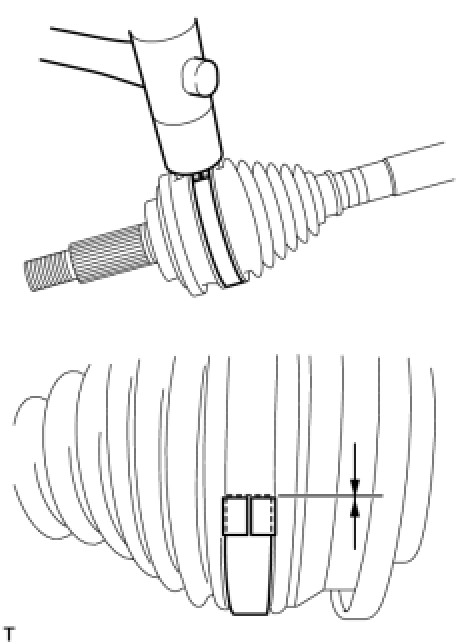 T