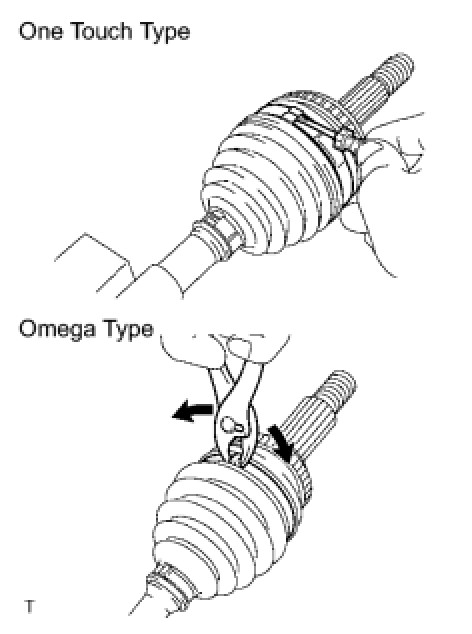 One Touch Type

Omega Type

T