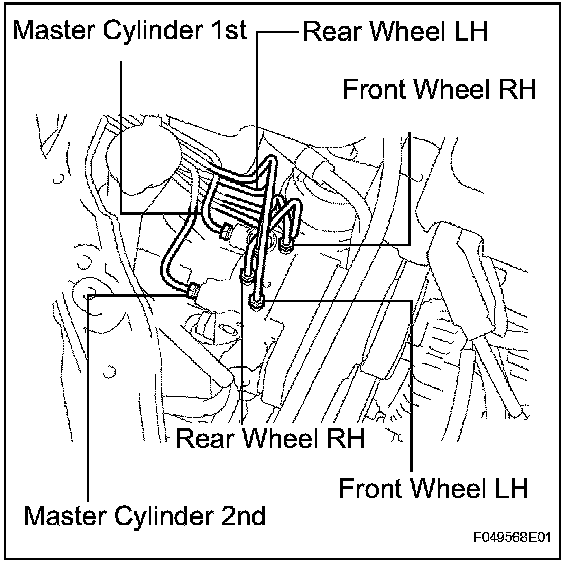 Master Cylinder 1st
Rear Wheel LH
Front Wheel RH
Rear Wheel RH
Front Wheel LH
Master Cylinder 2nd
F049568E01