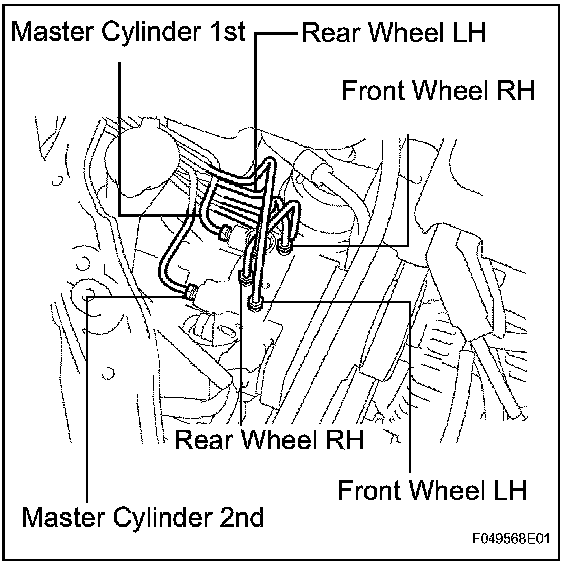 Master Cylinder 1st
Rear Wheel LH
Front Wheel RH
Rear Wheel RH
Front Wheel LH
Master Cylinder 2nd
F049568E01