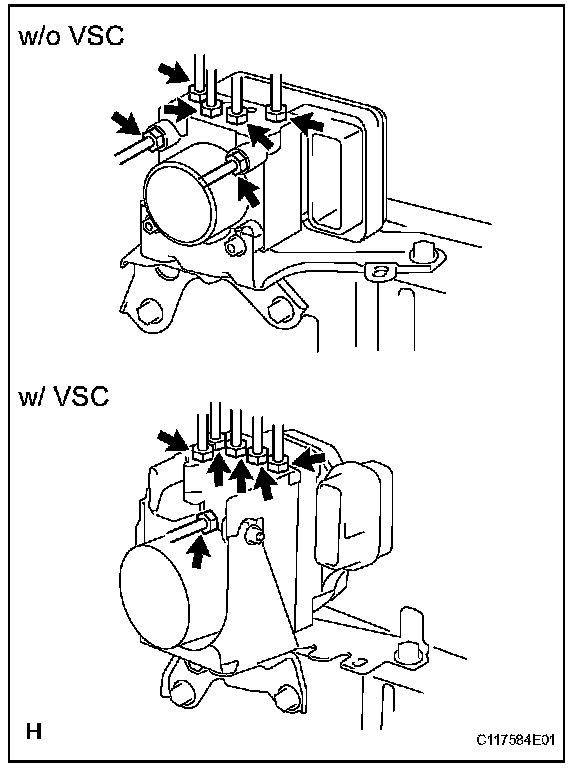 w/o VSC

w/ VSC

H

C117584E01