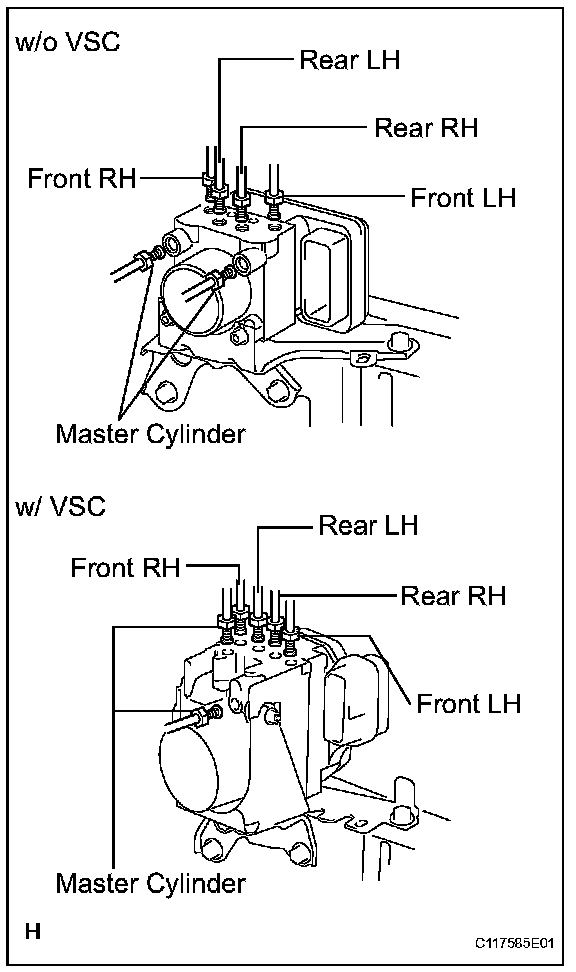 w/o VSC

Rear LH

Rear RH

Front RH

Front LH

Master Cylinder

w/ VSC

Rear LH

Front RH

Rear RH

Front LH

Master Cylinder

H

C117585E01