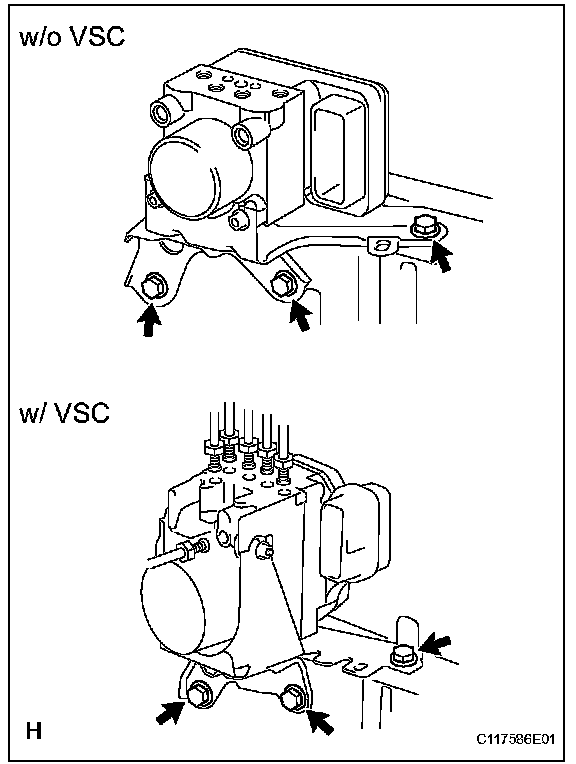 w/o VSC

w/ VSC

H

C117586E01