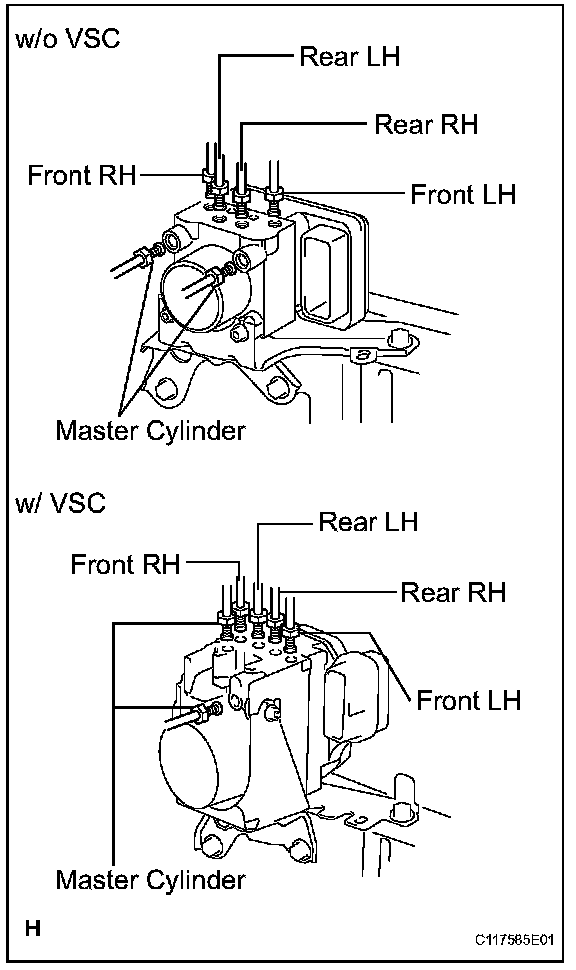 w/o VSC

Rear LH

Rear RH

Front RH

Front LH

Master Cylinder

w/ VSC

Rear LH

Front RH

Rear RH

Front LH

Master Cylinder

H

C117585E01