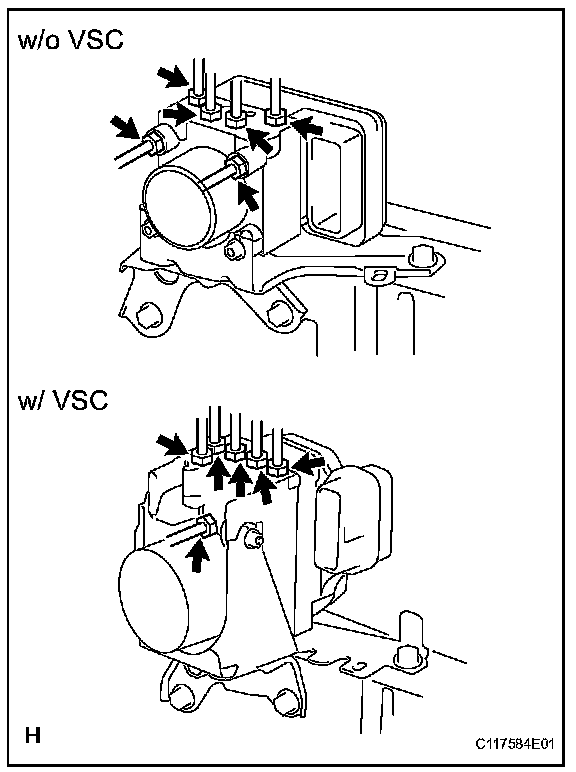 w/o VSC

w/ VSC

H

C117584E01