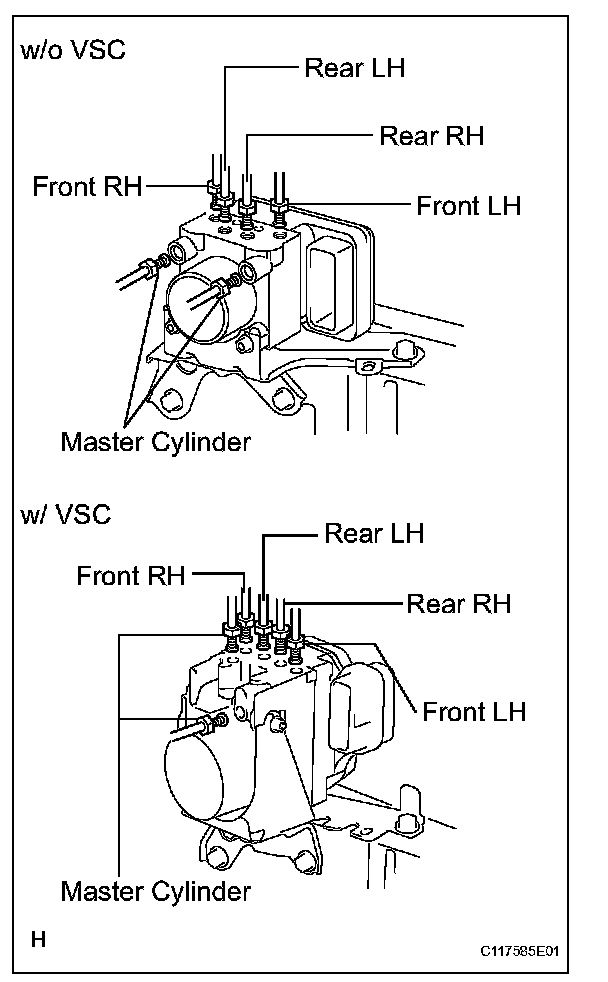 w/o VSC

Rear LH

Rear RH

Front RH

Front LH

Master Cylinder

w/ VSC

Rear LH

Front RH

Rear RH

Front LH

Master Cylinder

H

C117585E01