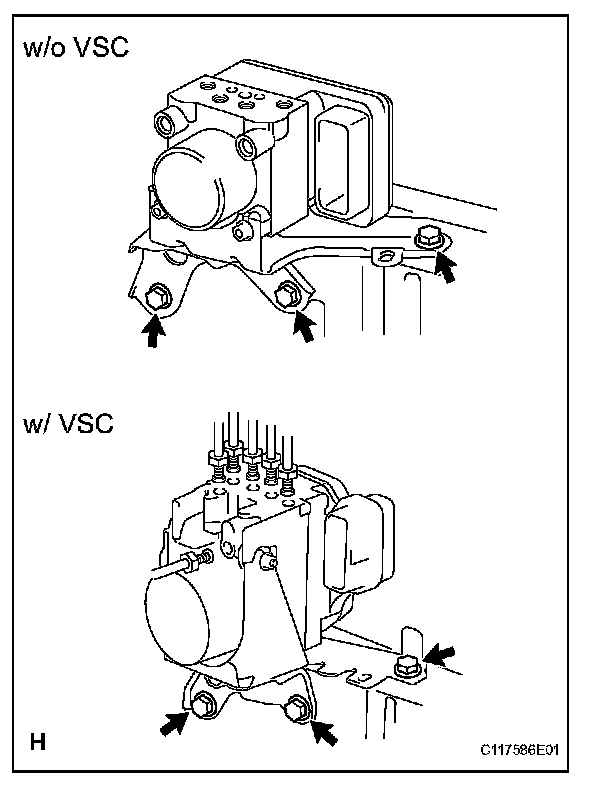 w/o VSC

w/ VSC

H

C117586E01