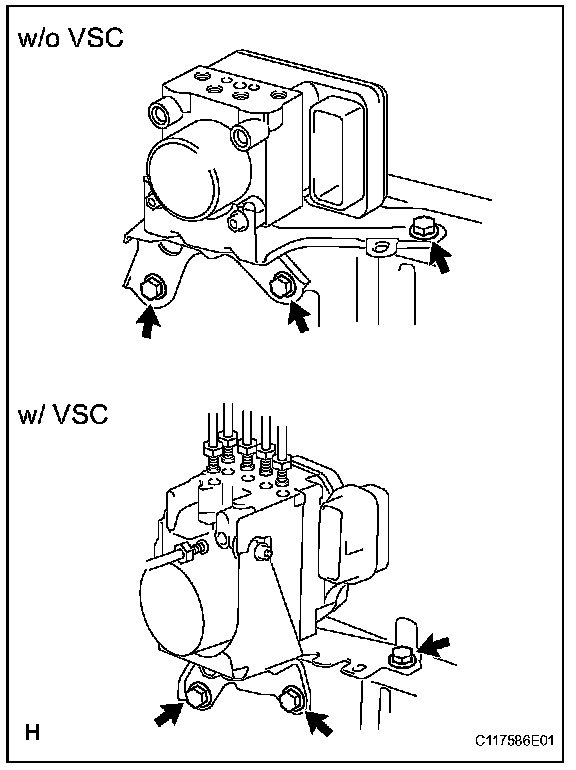 w/o VSC

w/ VSC

H

C117586E01