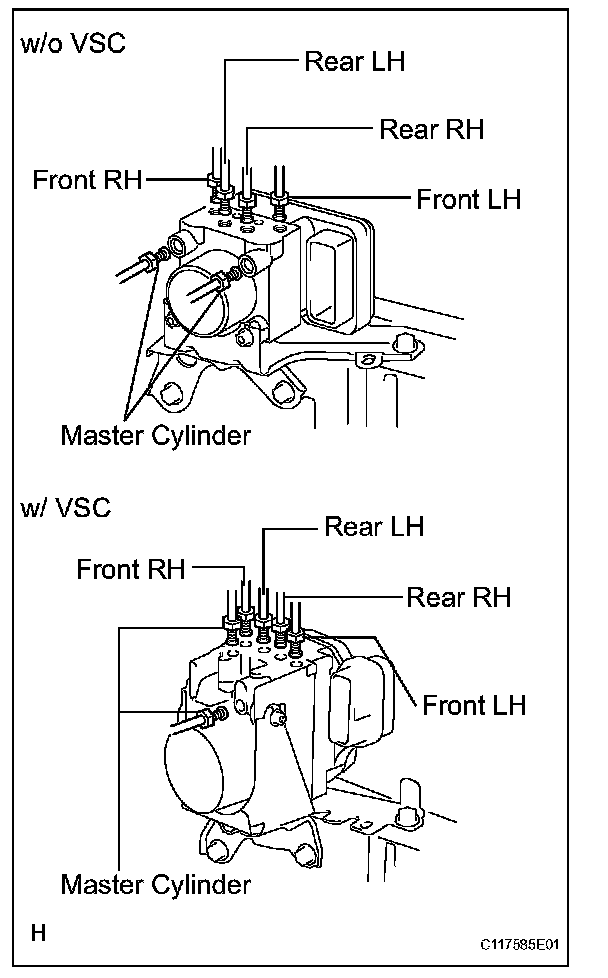 w/o VSC

Rear LH

Rear RH

Front RH

Front LH

Master Cylinder

w/ VSC

Rear LH

Front RH

Rear RH

Front LH

Master Cylinder

H

C117585E01