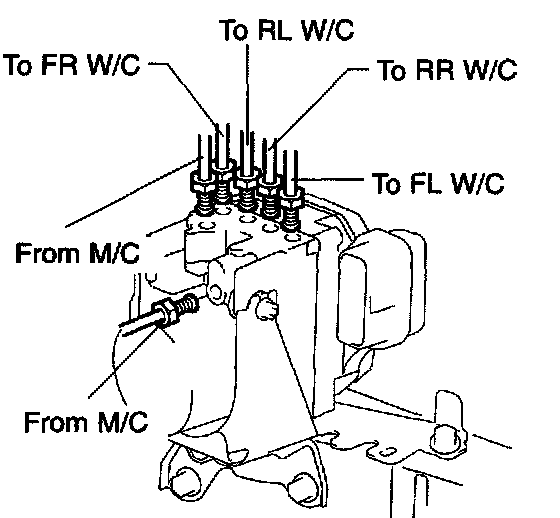 To RL W/C
To FR W/C
To RR W/C
To FL W/C
From M/C
From M/C