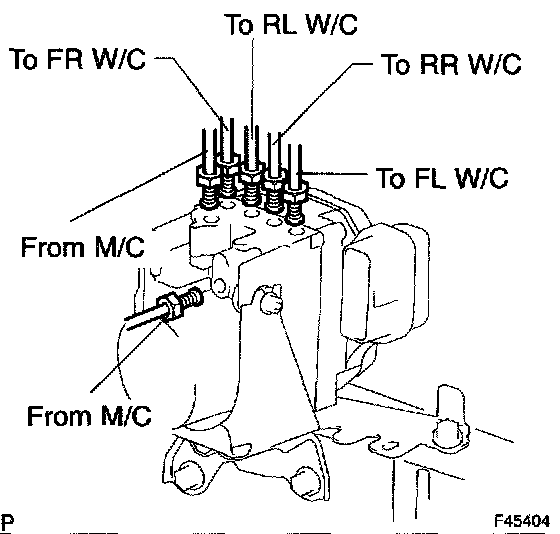 To RL W/C
To FR W/C
To RR W/C
To FL W/C
From M/C
From M/C
P
F45404