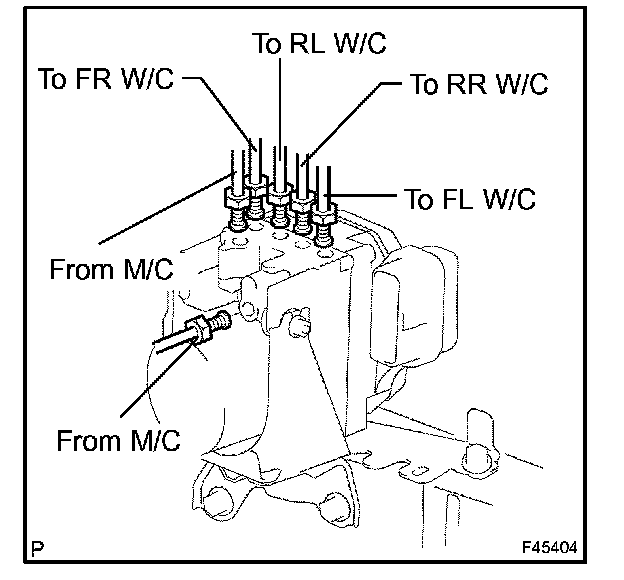 To RL W/C

To FR W/C

To RR W/C

To FL W/C

From M/C

From M/C

P

F45404