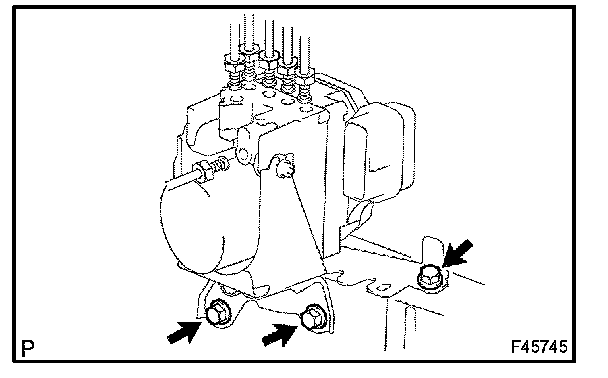 P

F45745