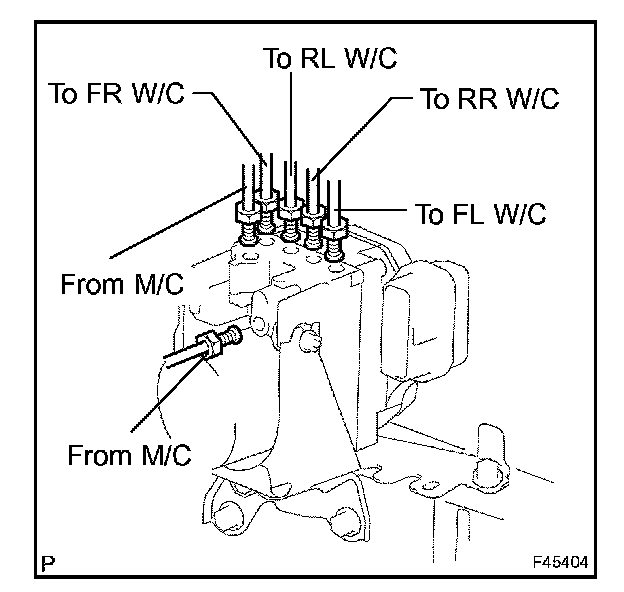 To RL W/C
To FR W/C
To RR W/C
To FL W/C
From M/C
From M/C
P
F45404