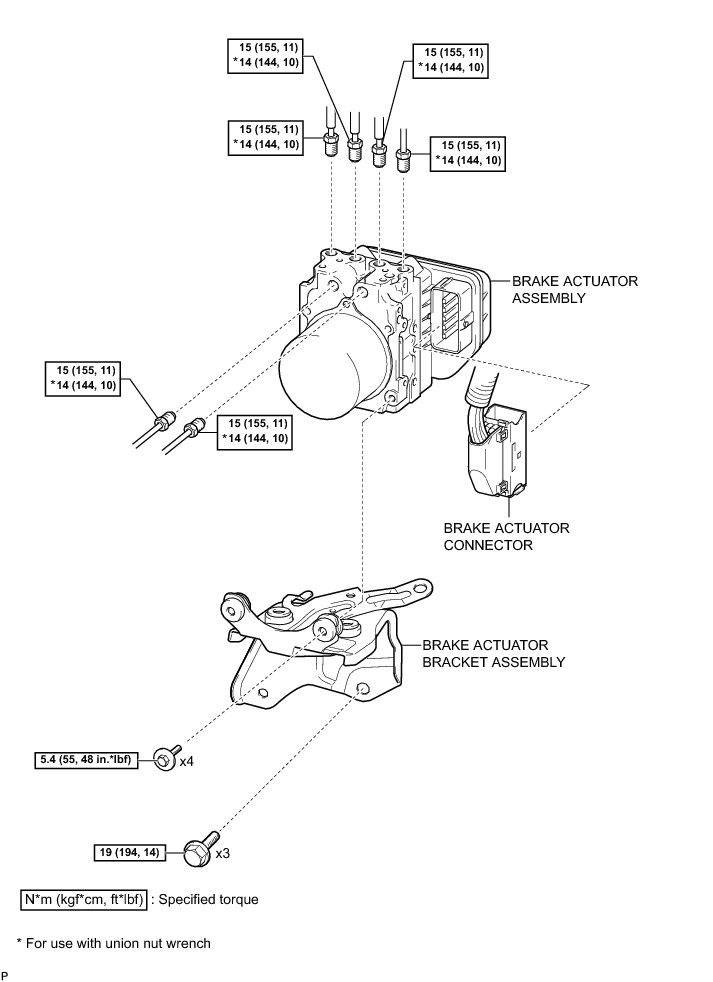 15 (155, 11)
*14 (144, 10)

15 (155, 11)
*14 (144, 10)

15 (155, 11)
*14 (144, 10)

15 (155, 11)
*14 (144, 10)

BRAKE ACTUATOR ASSEMBLY

15 (155, 11)
*14 (144, 10)

15 (155, 11)
*14 (144, 10)

BRAKE ACTUATOR CONNECTOR

BRAKE ACTUATOR BRACKET ASSEMBLY

5.4 (55, 48 in.*lbf) x4

19 (194, 14) x3

N*m (kgf*cm, ft*lbf) : Specified torque

* For use with union nut wrench

P