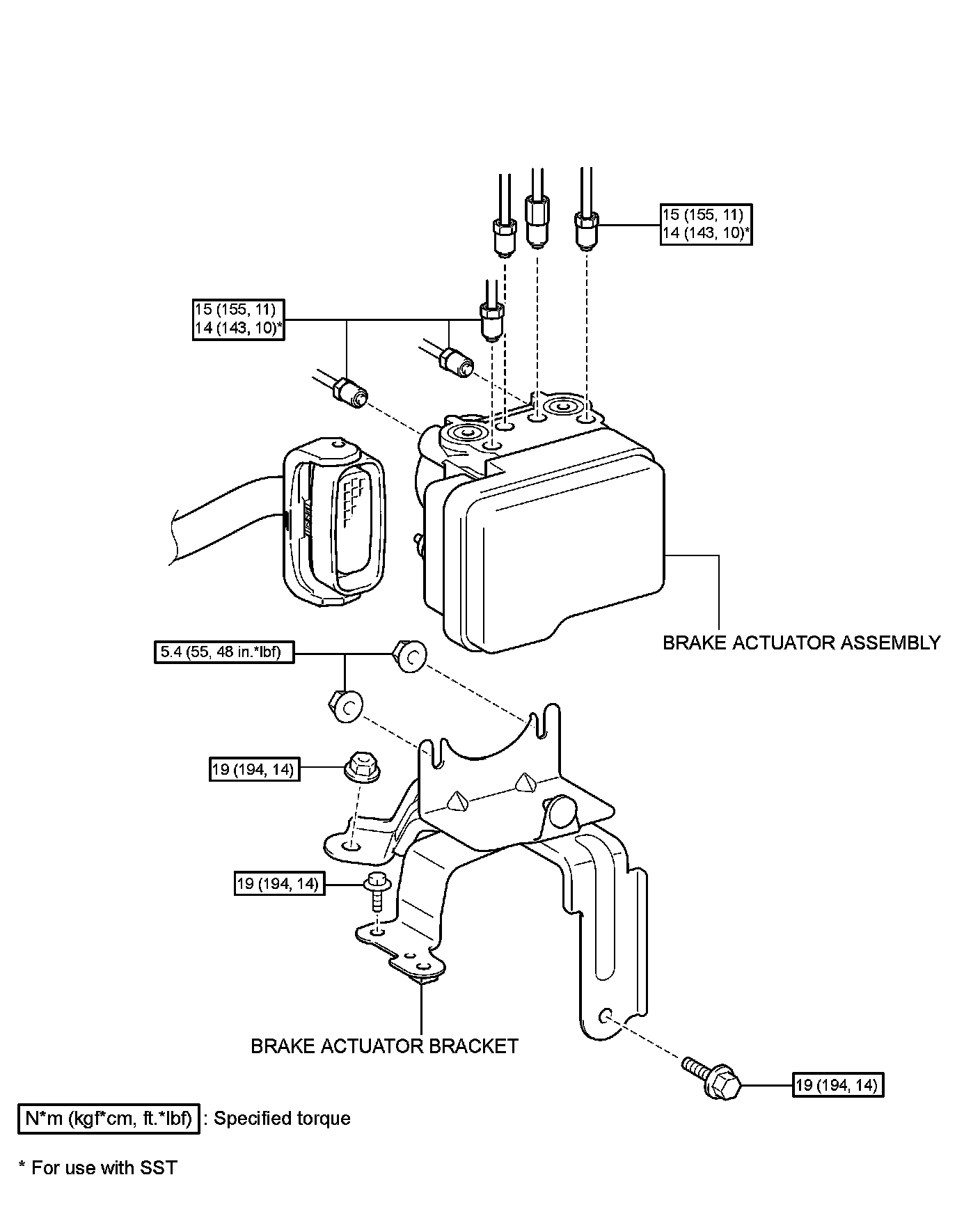 15 (155, 11)
14 (143, 10)*

15 (155, 11)
14 (143, 10)*

BRAKE ACTUATOR ASSEMBLY

5.4 (55, 48 in.*lbf)

19 (194, 14)

19 (194, 14)

BRAKE ACTUATOR BRACKET

19 (194, 14)

N*m (kgf*cm, ft.*lbf) : Specified torque

* For use with SST