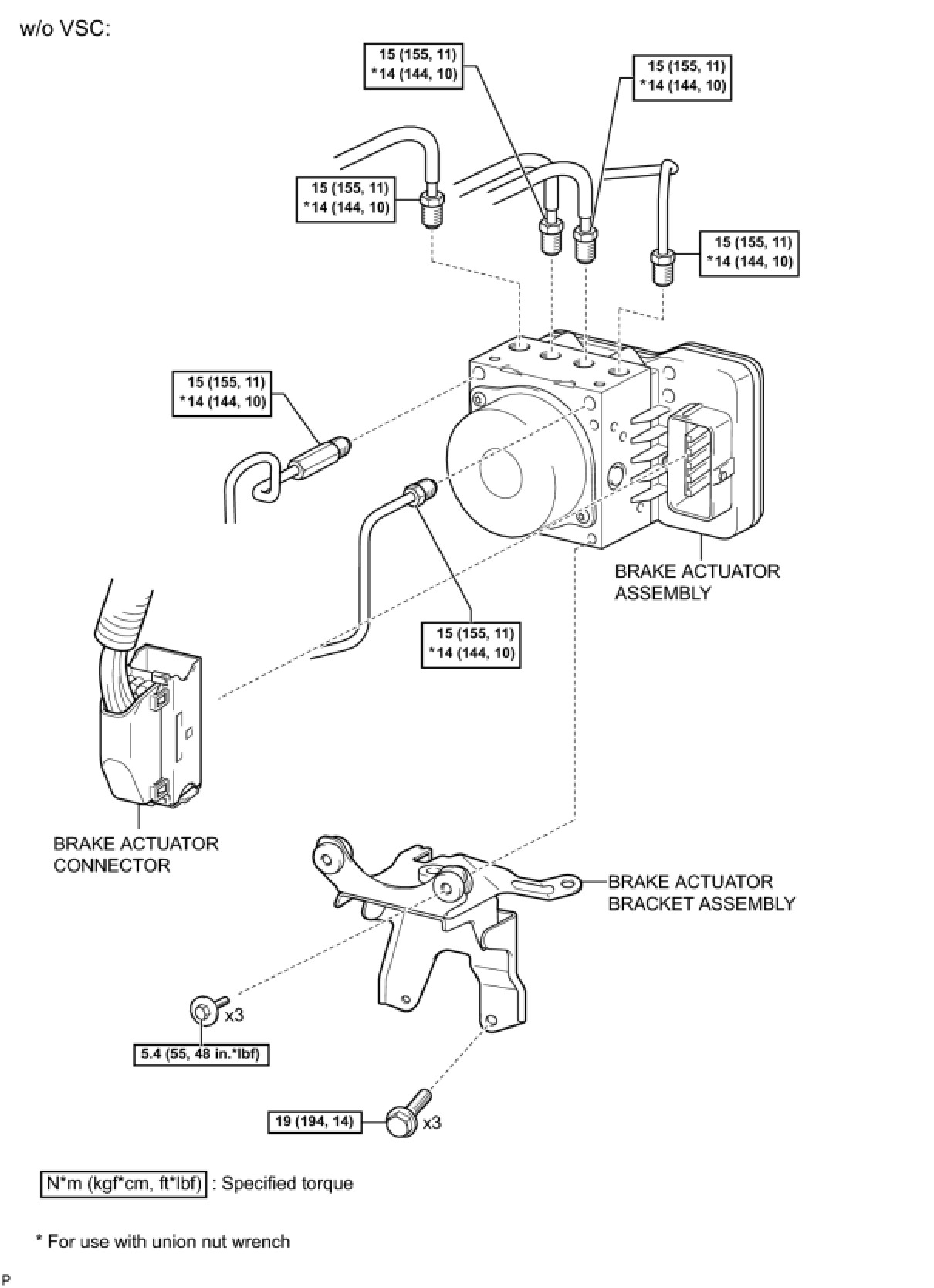 w/o VSC:

15 (155, 11)
*14 (144, 10)

15 (155, 11)
*14 (144, 10)

15 (155, 11)
*14 (144, 10)

15 (155, 11)
*14 (144, 10)

15 (155, 11)
*14 (144, 10)

BRAKE ACTUATOR ASSEMBLY

15 (155, 11)
*14 (144, 10)

BRAKE ACTUATOR CONNECTOR

BRAKE ACTUATOR BRACKET ASSEMBLY

x3

5.4 (55, 48 in.*lbf)

19 (194, 14)

x3

N*m (kgf*cm, ft*lbf) : Specified torque

* For use with union nut wrench

P