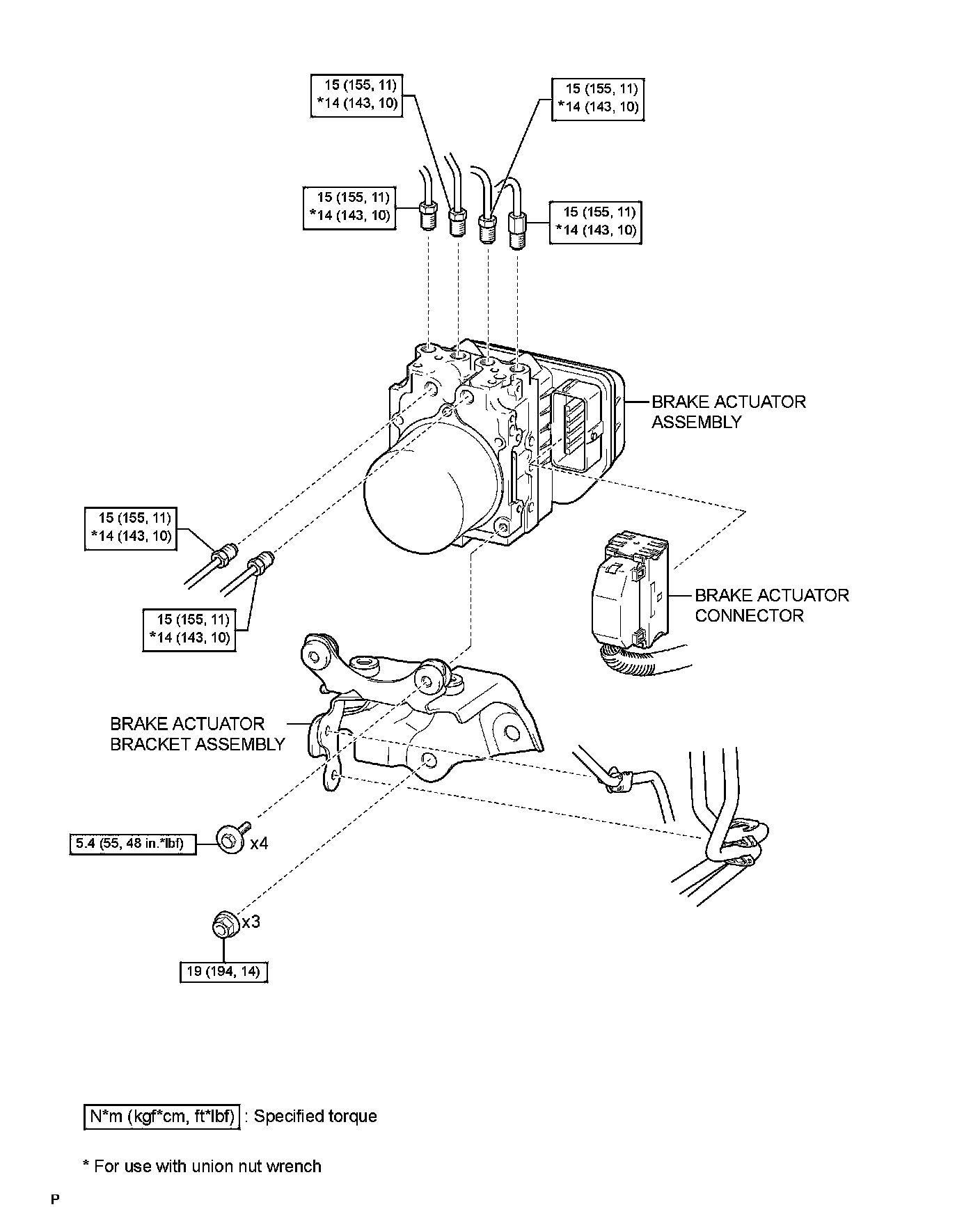 15 (155, 11)
*14 (143, 10)

15 (155, 11)
*14 (143, 10)

15 (155, 11)
*14 (143, 10)

15 (155, 11)
*14 (143, 10)

BRAKE ACTUATOR ASSEMBLY

15 (155, 11)
*14 (143, 10)

15 (155, 11)
*14 (143, 10)

BRAKE ACTUATOR CONNECTOR

BRAKE ACTUATOR BRACKET ASSEMBLY

5.4 (55, 48 in.*lbf)

x4

x3

19 (194, 14)

N*m (kgf*cm, ft*lbf) : Specified torque

* For use with union nut wrench

P