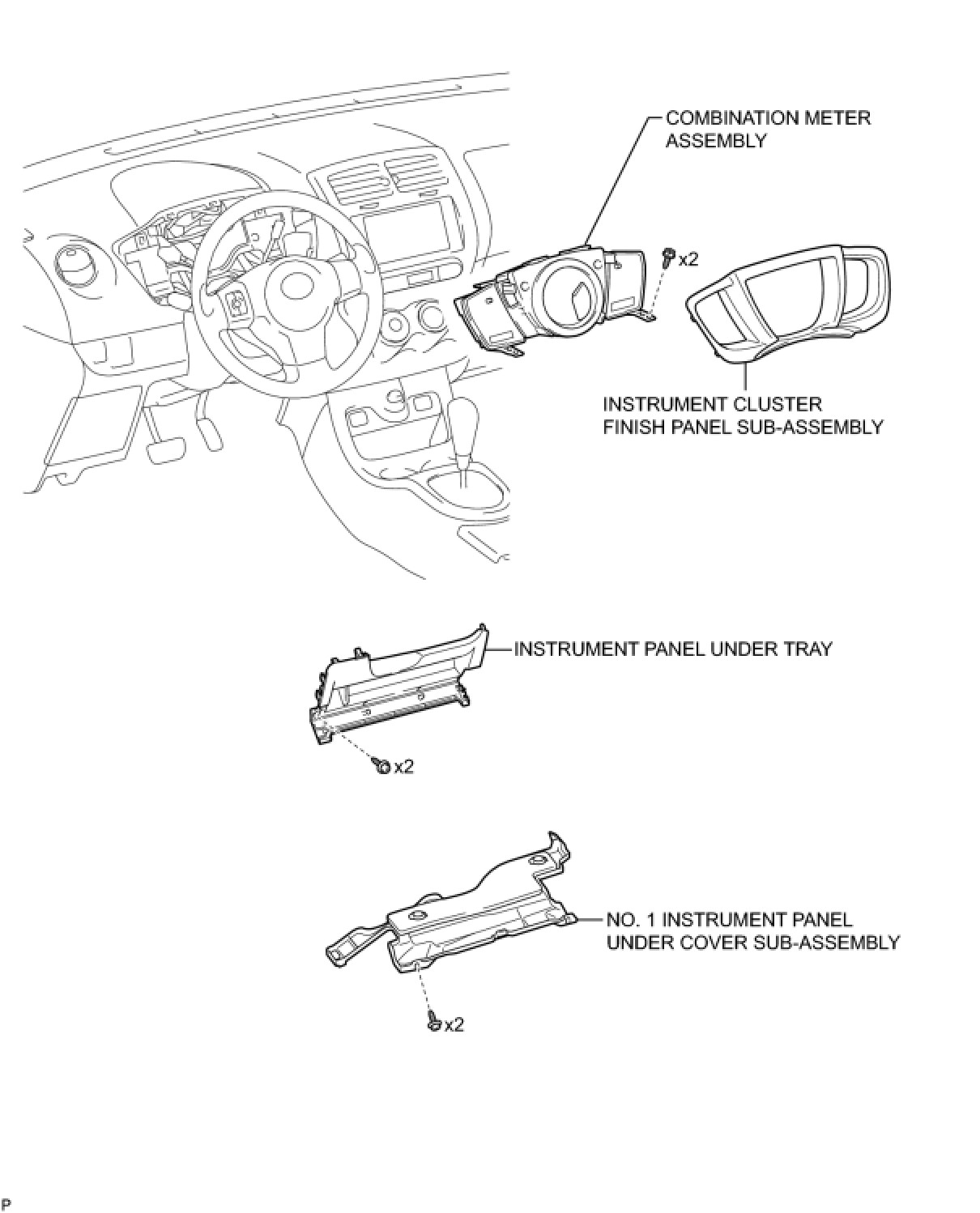 COMBINATION METER ASSEMBLY

x2

INSTRUMENT CLUSTER FINISH PANEL SUB-ASSEMBLY

INSTRUMENT PANEL UNDER TRAY

x2

NO. 1 INSTRUMENT PANEL UNDER COVER SUB-ASSEMBLY

x2

P