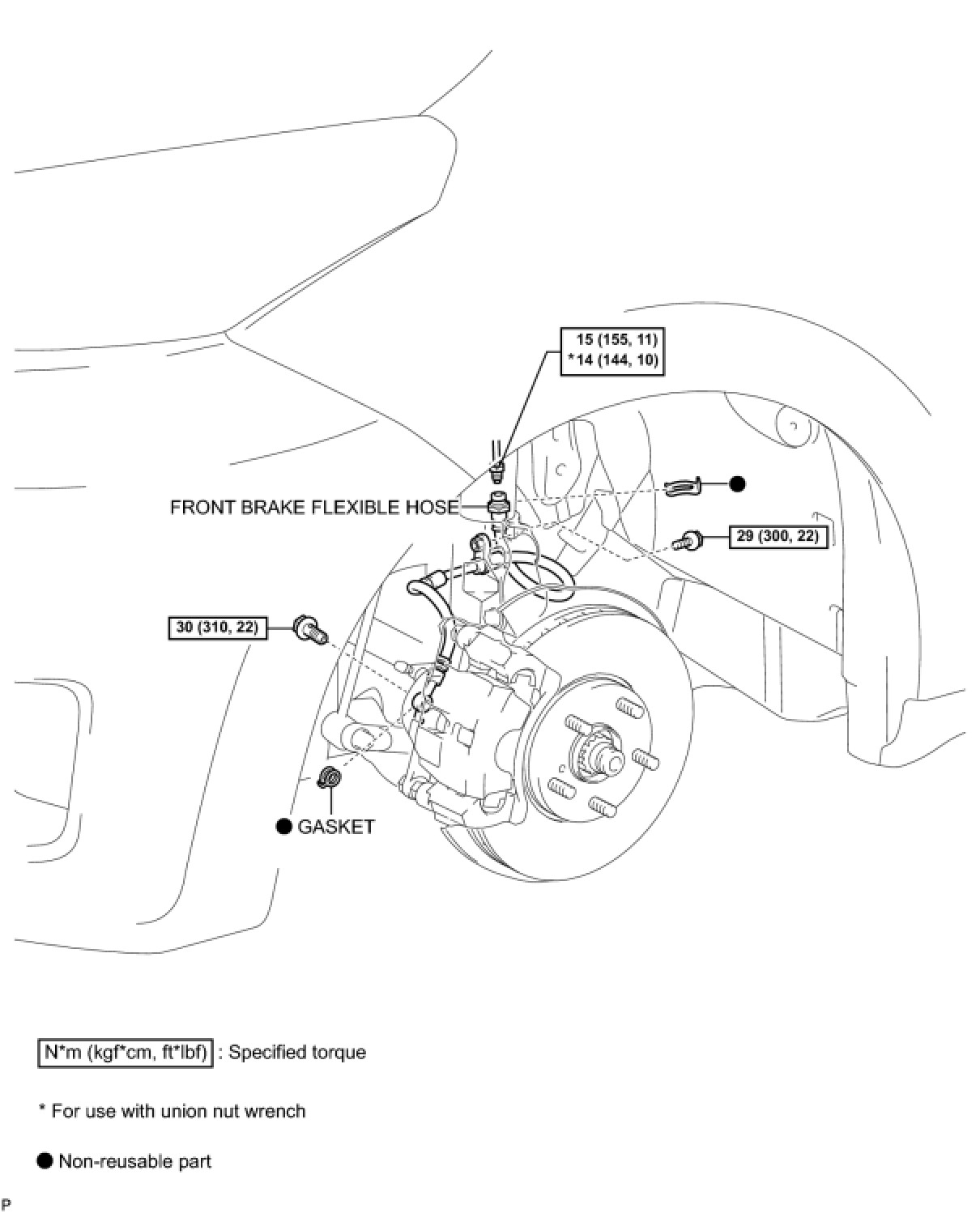 15 (155, 11)
*14 (144, 10)

FRONT BRAKE FLEXIBLE HOSE

●

29 (300, 22)

30 (310, 22)

● GASKET

N*m (kgf*cm, ft*lbf) : Specified torque

* For use with union nut wrench

● Non-reusable part

P