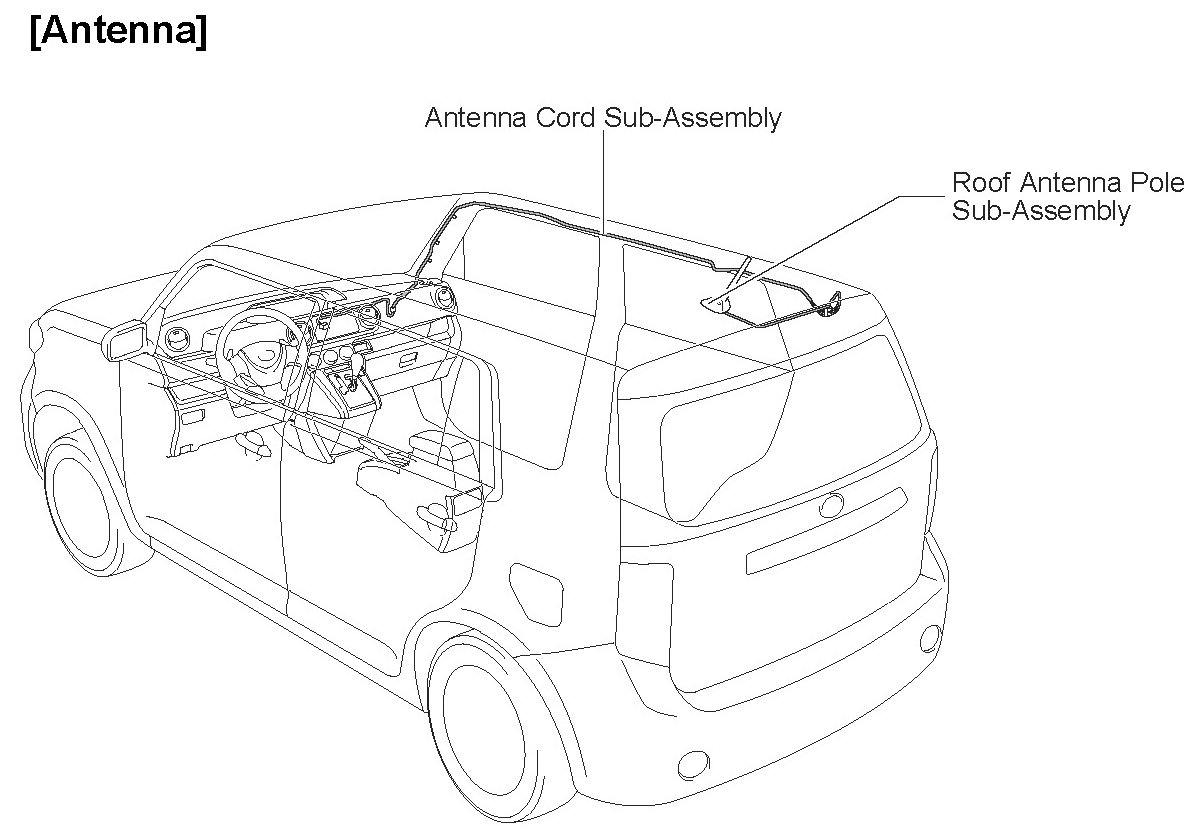 [Antenna]

Antenna Cord Sub-Assembly

Roof Antenna Pole Sub-Assembly