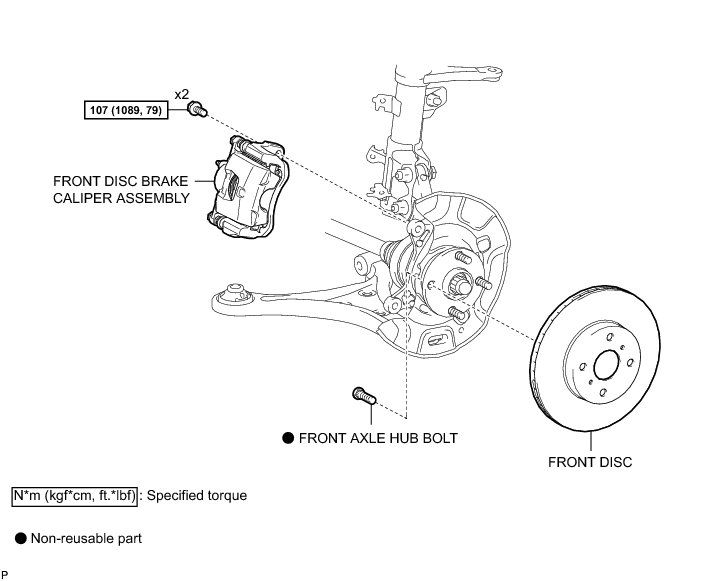 x2

107 (1089, 79)

FRONT DISC BRAKE CALIPER ASSEMBLY

● FRONT AXLE HUB BOLT

FRONT DISC

N*m (kgf*cm, ft.*lbf) : Specified torque

● Non-reusable part

P