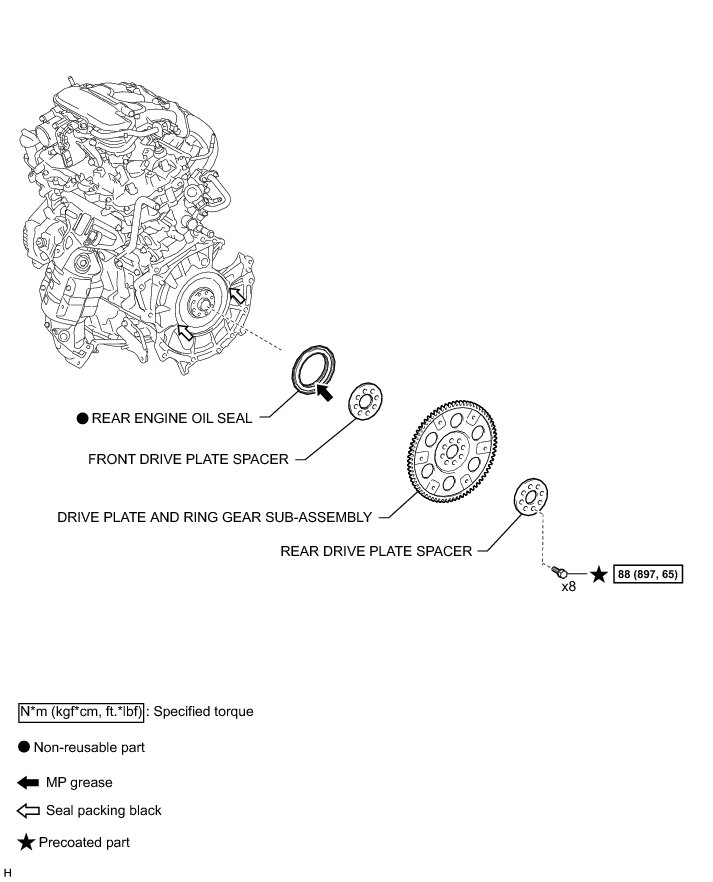 ● REAR ENGINE OIL SEAL

FRONT DRIVE PLATE SPACER

DRIVE PLATE AND RING GEAR SUB-ASSEMBLY

REAR DRIVE PLATE SPACER

x8

★ 88 (897, 65)

N*m (kgf*cm, ft.*lbf) : Specified torque

● Non-reusable part

MP grease

Seal packing black

★ Precoated part

H