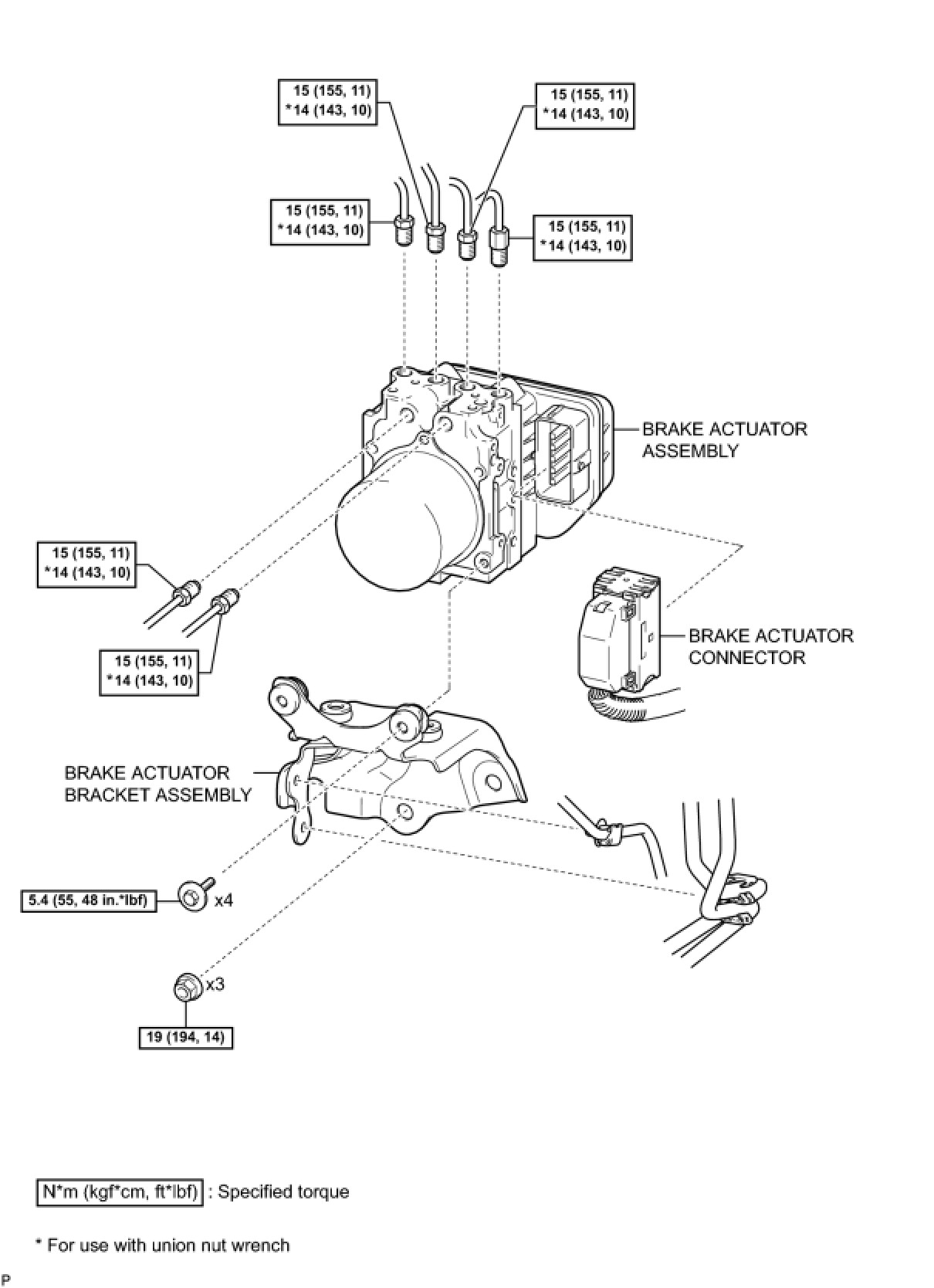 15 (155, 11)
*14 (143, 10)

15 (155, 11)
*14 (143, 10)

15 (155, 11)
*14 (143, 10)

15 (155, 11)
*14 (143, 10)

BRAKE ACTUATOR ASSEMBLY

15 (155, 11)
*14 (143, 10)

15 (155, 11)
*14 (143, 10)

BRAKE ACTUATOR CONNECTOR

BRAKE ACTUATOR BRACKET ASSEMBLY

5.4 (55, 48 in.*lbf) x4

x3
19 (194, 14)

N*m (kgf*cm, ft*lbf) : Specified torque

* For use with union nut wrench

P