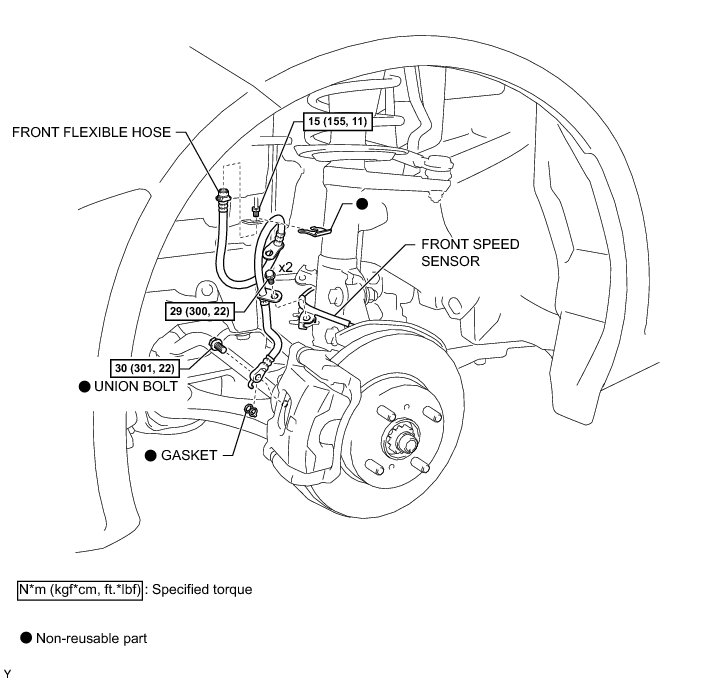 FRONT FLEXIBLE HOSE

15 (155, 11)

●

FRONT SPEED SENSOR

x2

29 (300, 22)

30 (301, 22)

● UNION BOLT

● GASKET

N*m (kgf*cm, ft.*lbf) : Specified torque

● Non-reusable part

Y