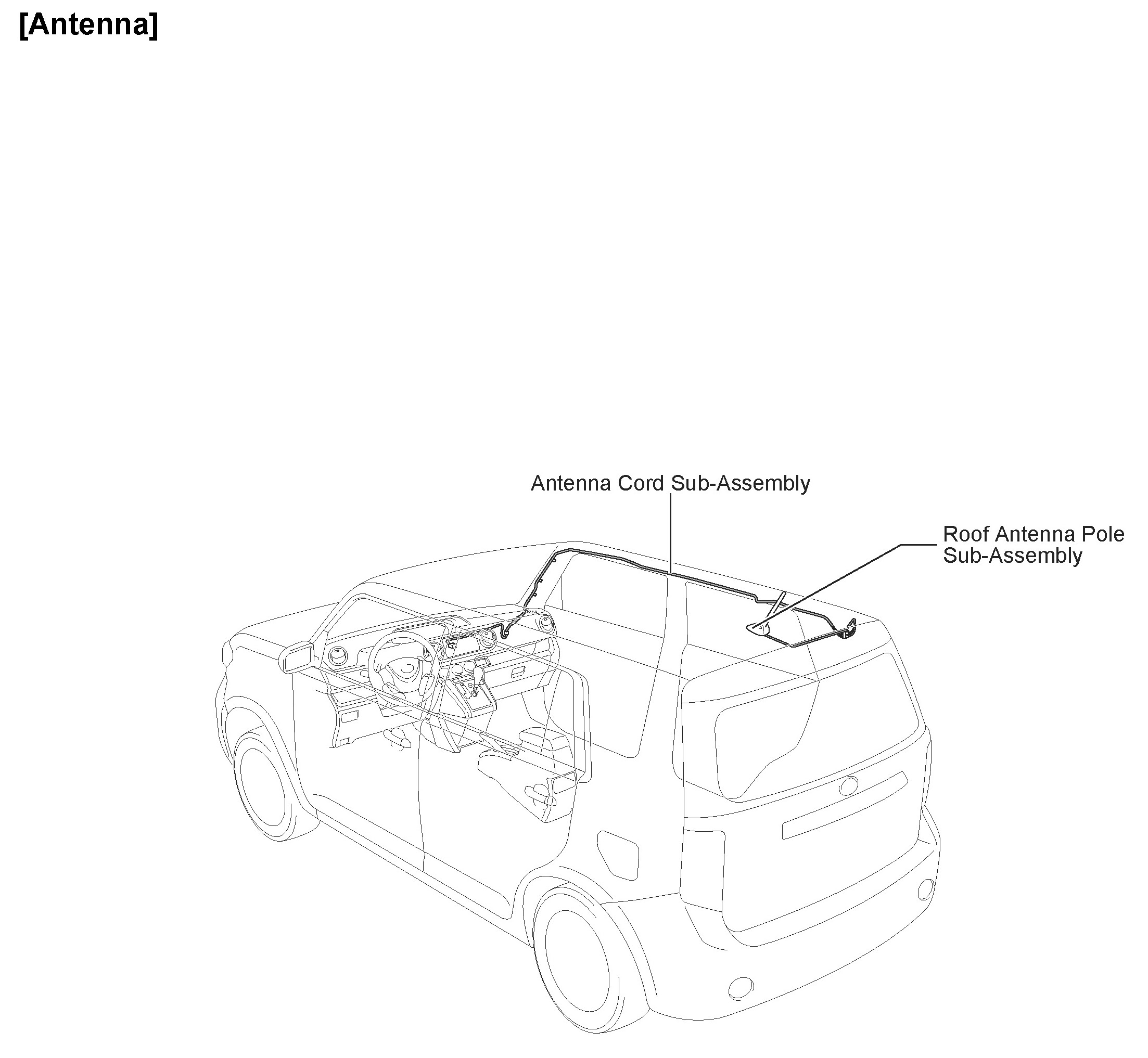 [Antenna]

Antenna Cord Sub-Assembly

Roof Antenna Pole Sub-Assembly