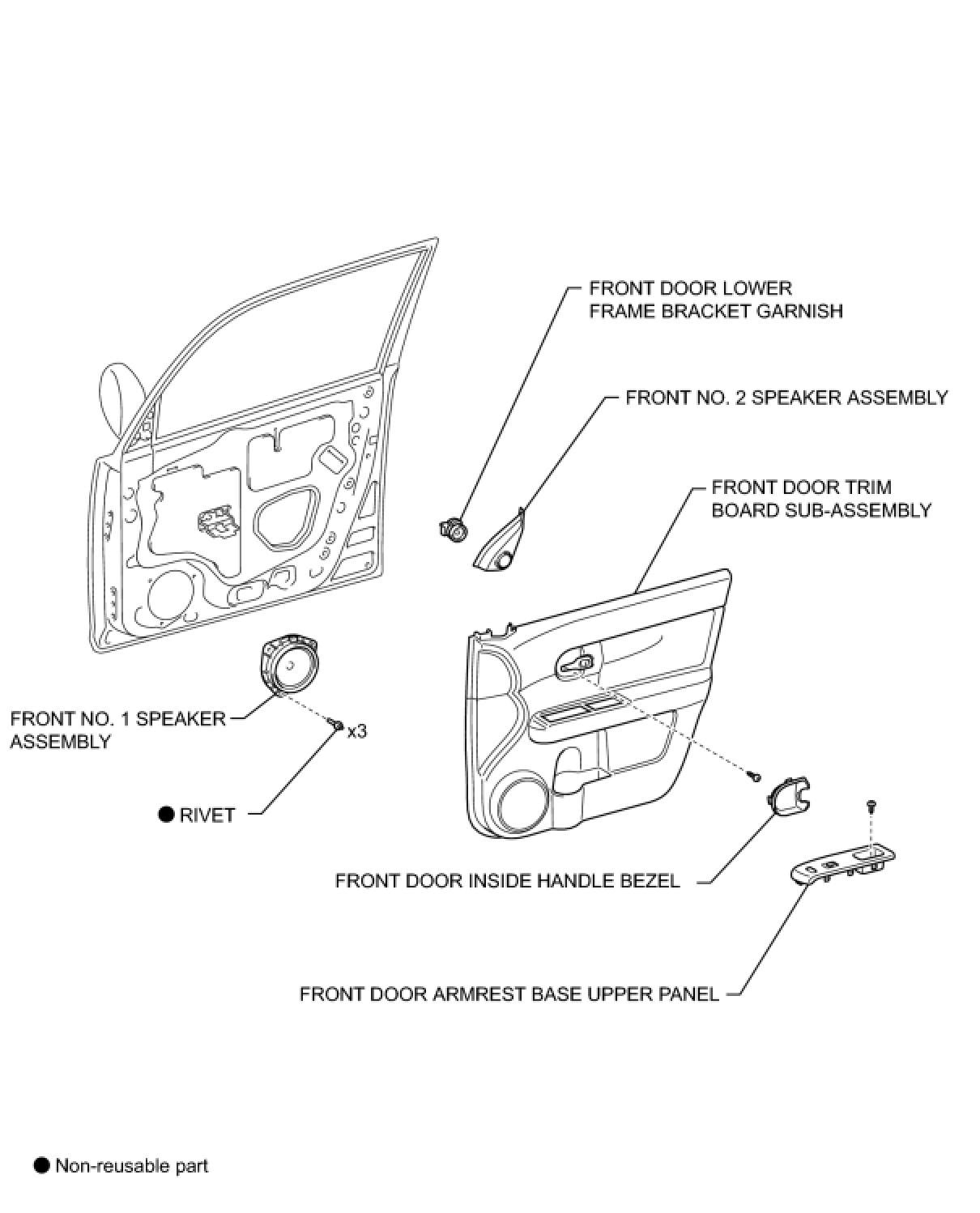 FRONT DOOR LOWER FRAME BRACKET GARNISH

FRONT NO. 2 SPEAKER ASSEMBLY

FRONT DOOR TRIM BOARD SUB-ASSEMBLY

FRONT NO. 1 SPEAKER ASSEMBLY

x3

● RIVET

FRONT DOOR INSIDE HANDLE BEZEL

FRONT DOOR ARMREST BASE UPPER PANEL

● Non-reusable part