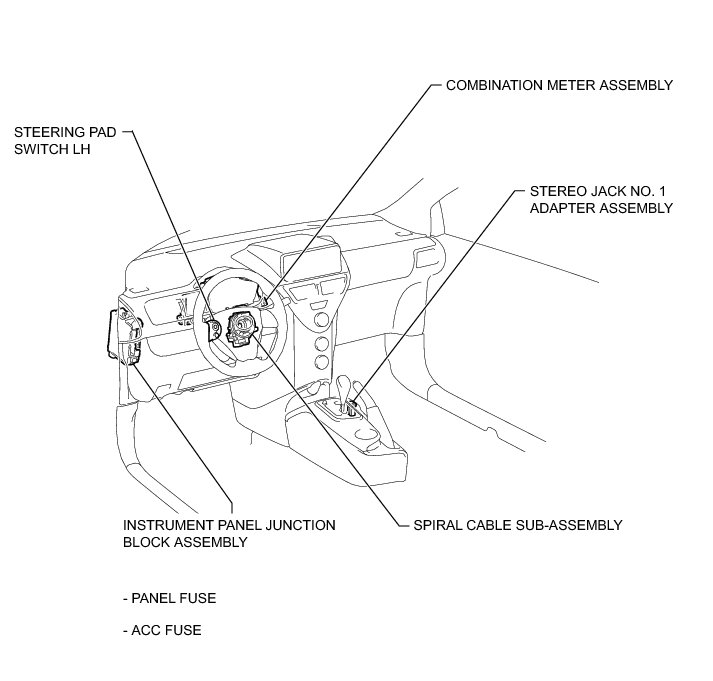 COMBINATION METER ASSEMBLY

STEERING PAD SWITCH LH

STEREO JACK NO. 1 ADAPTER ASSEMBLY

INSTRUMENT PANEL JUNCTION BLOCK ASSEMBLY

SPIRAL CABLE SUB-ASSEMBLY

- PANEL FUSE

- ACC FUSE