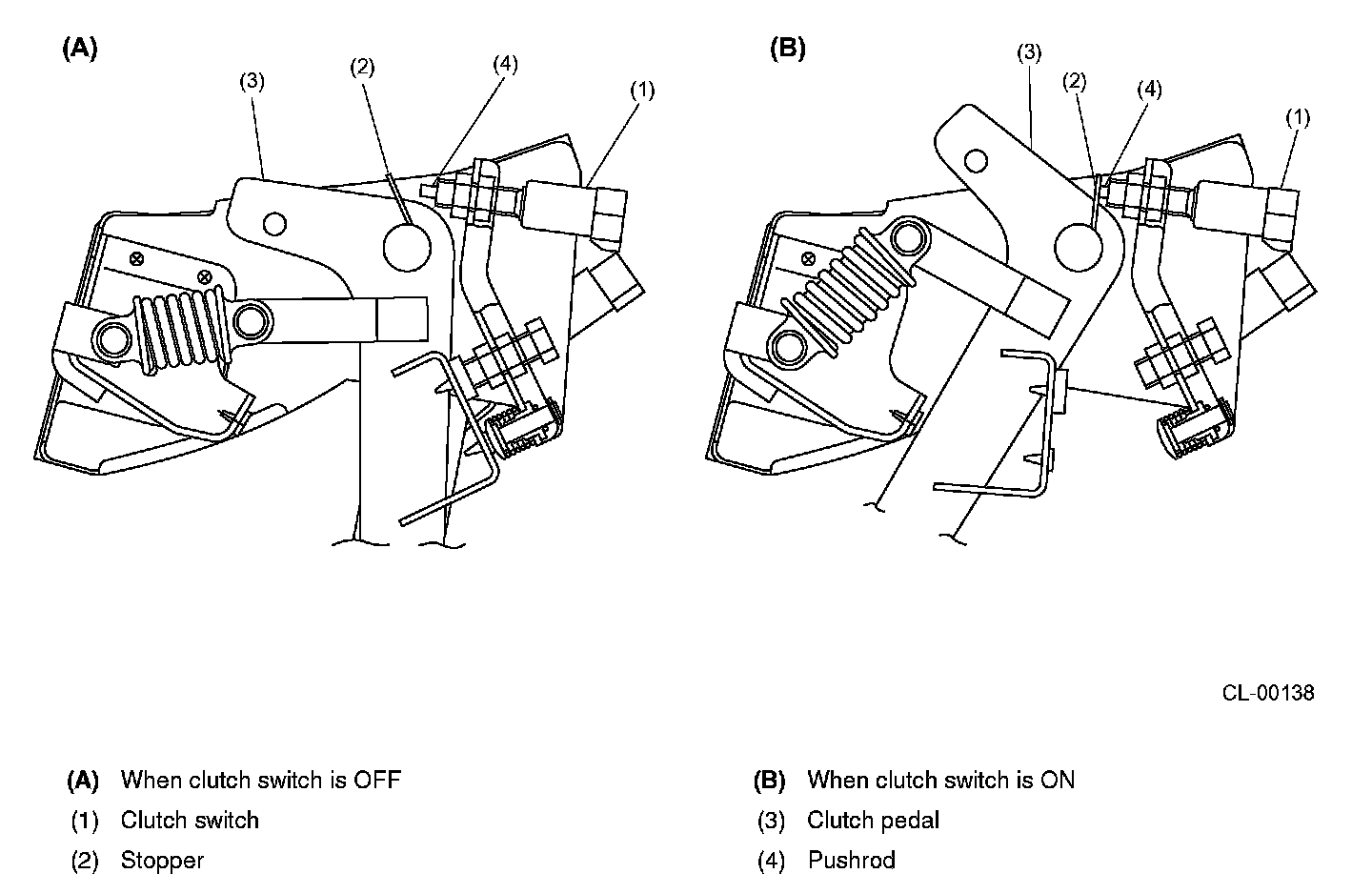 (A)

(3) (2) (4) (1)

(B)

(3) (2) (4) (1)

CL-00138

(A) When clutch switch is OFF
(1) Clutch switch
(2) Stopper

(B) When clutch switch is ON
(3) Clutch pedal
(4) Pushrod