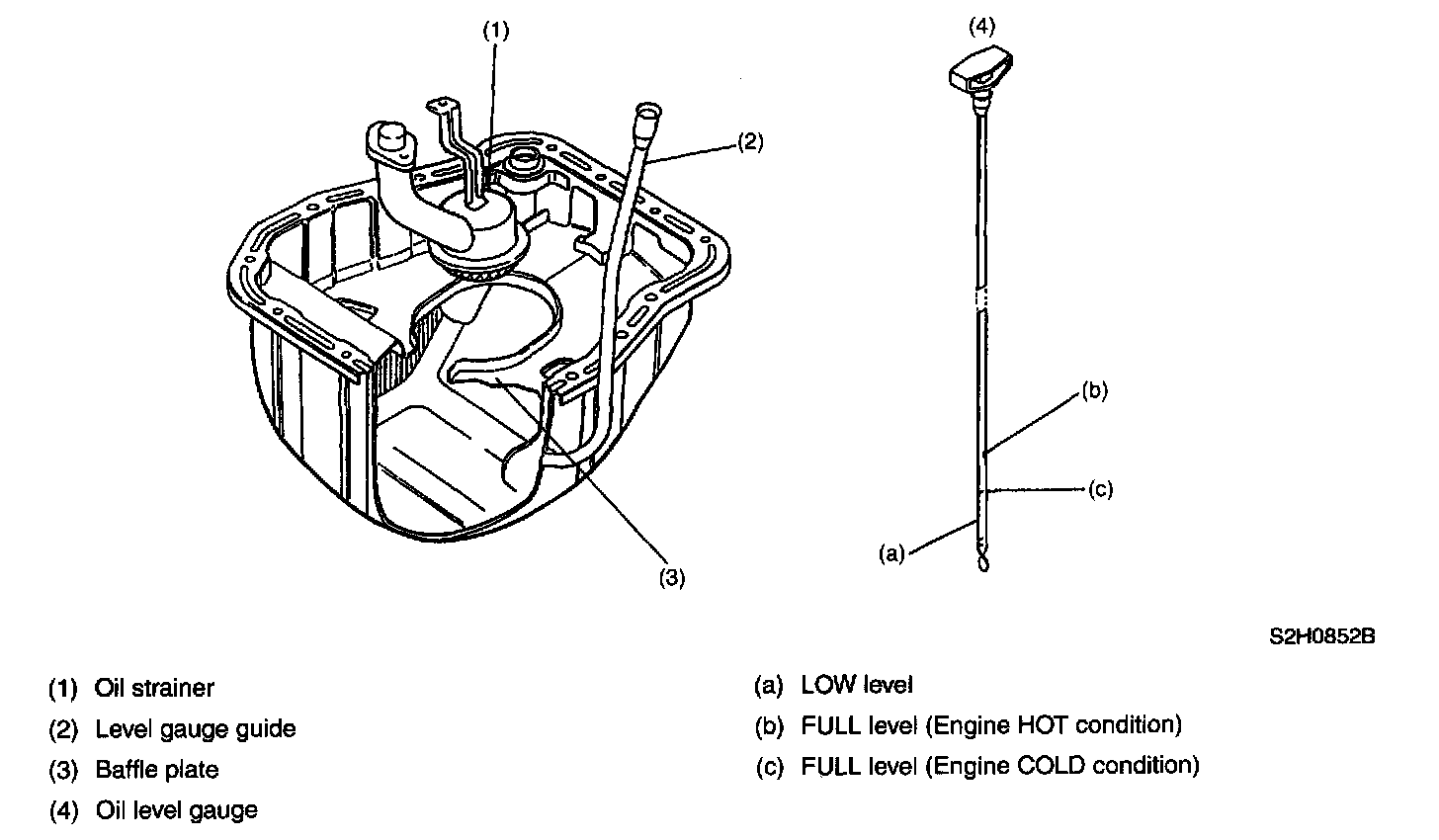 (1)

(2)

(3)

(4)

(b)

(c)

(a)

S2H0852B

(1) Oil strainer

(2) Level gauge guide

(3) Baffle plate

(4) Oil level gauge

(a) LOW level

(b) FULL level (Engine HOT condition)

(c) FULL level (Engine COLD condition)