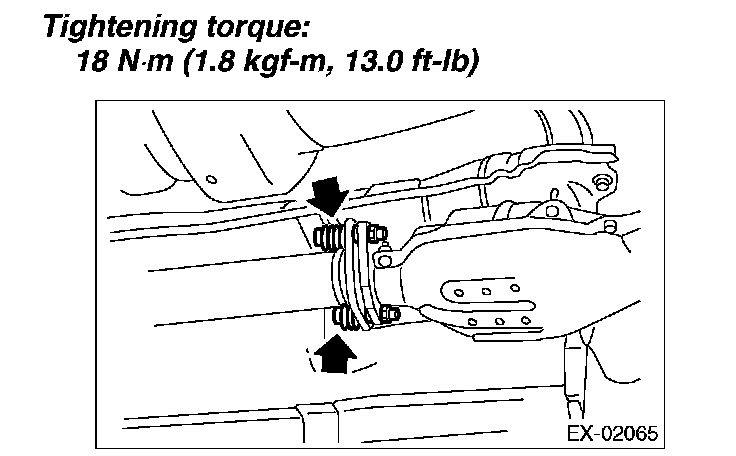 Tightening torque:
18 N·m (1.8 kgf-m, 13.0 ft-lb)

EX-02065