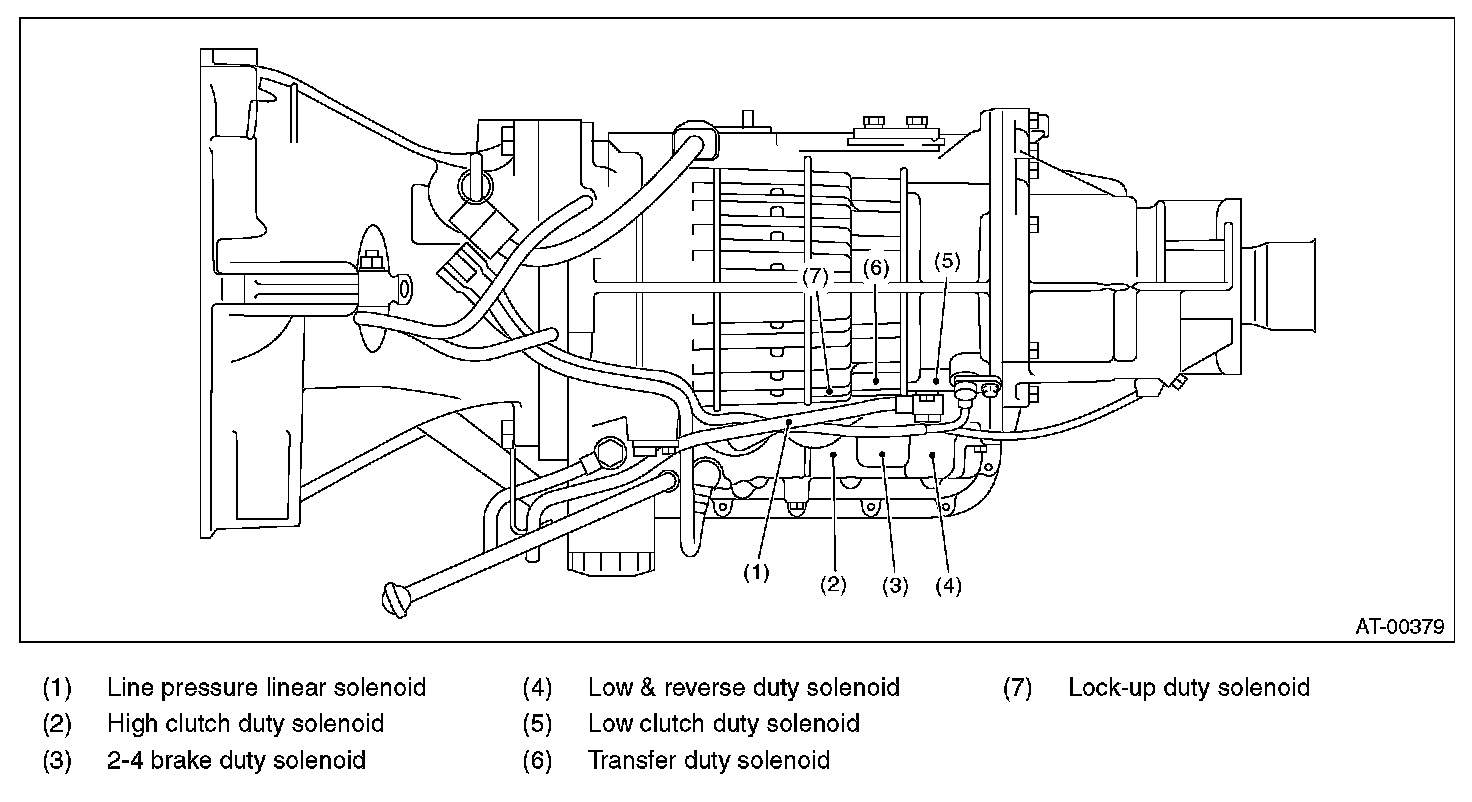 (7) (6) (5)

(1) (2) (3) (4)

AT-00379

(1) Line pressure linear solenoid
(2) High clutch duty solenoid
(3) 2-4 brake duty solenoid

(4) Low & reverse duty solenoid
(5) Low clutch duty solenoid
(6) Transfer duty solenoid

(7) Lock-up duty solenoid