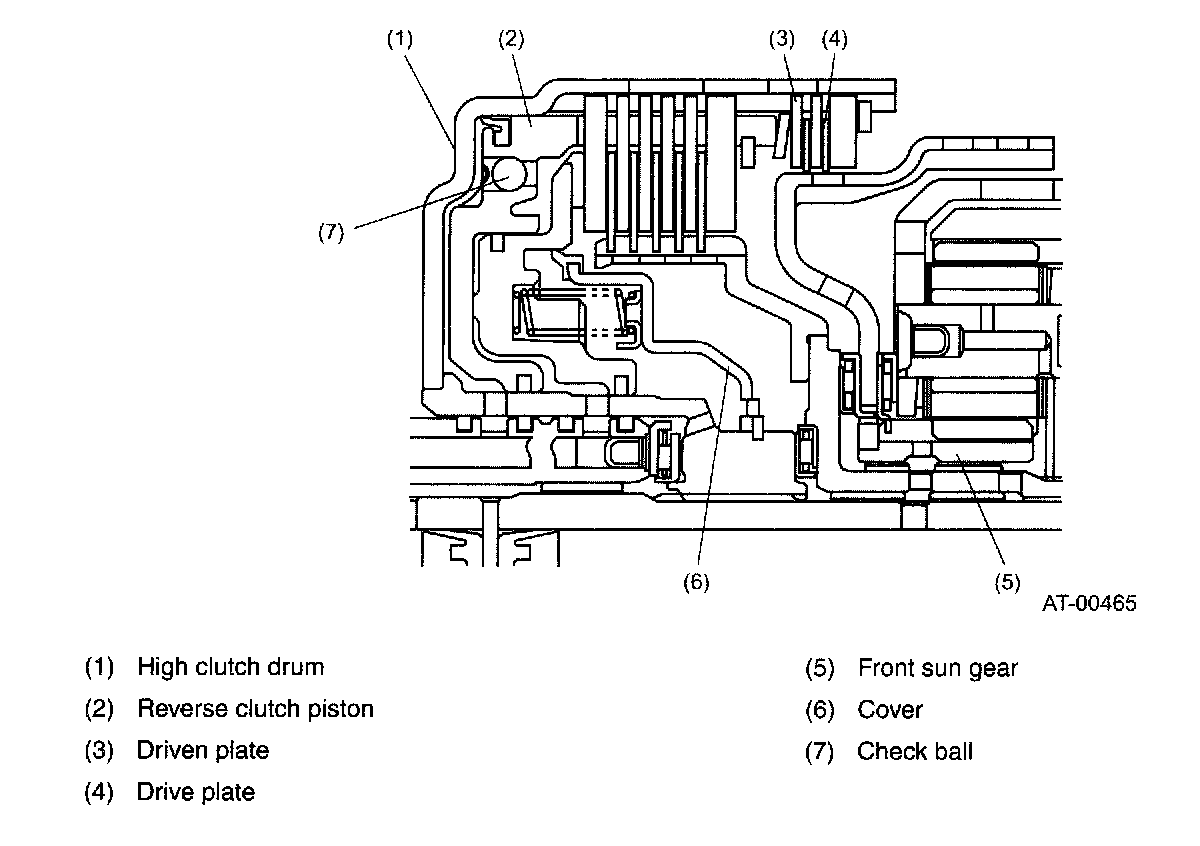 (1)
(2)
(3)
(4)
(7)
(6)
(5)
AT-00465

(1) High clutch drum
(2) Reverse clutch piston
(3) Driven plate
(4) Drive plate

(5) Front sun gear
(6) Cover
(7) Check ball