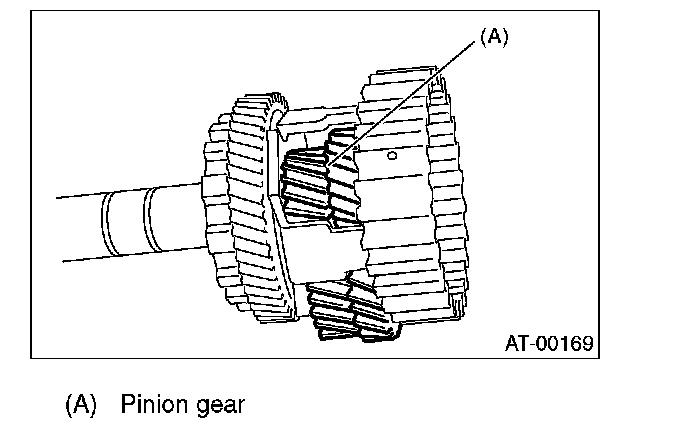 (A)

AT-00169

(A) Pinion gear