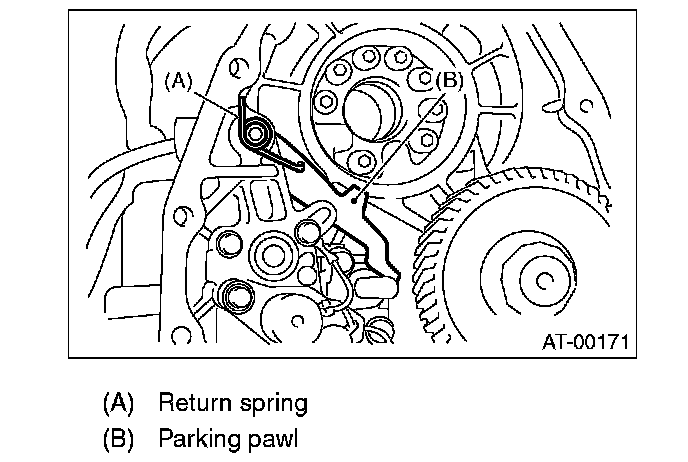 (A)

(B)

AT-00171

(A) Return spring

(B) Parking pawl