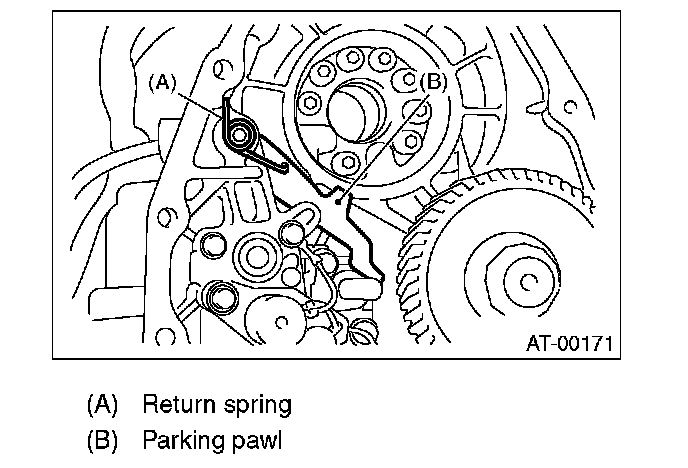 (A)

(B)

AT-00171

(A) Return spring
(B) Parking pawl