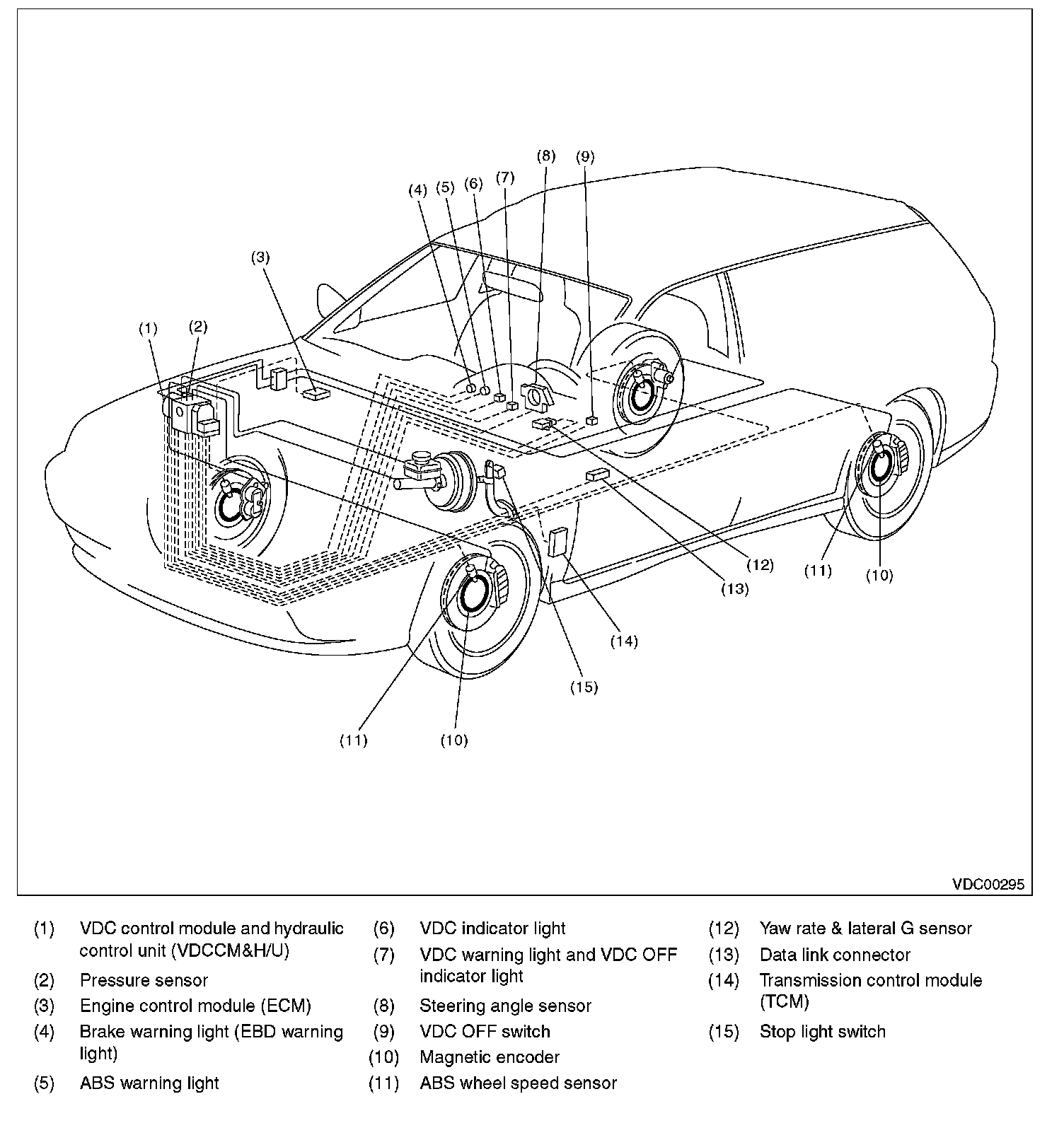 (8) (9)
(4) (5) (6) (7)
(3)
(1) (2)
(12) (11) (10)
(13)
(14)
(15)
(11) (10)
VDC00295

(1) VDC control module and hydraulic control unit (VDCCM&H/U)
(2) Pressure sensor
(3) Engine control module (ECM)
(4) Brake warning light (EBD warning light)
(5) ABS warning light

(6) VDC indicator light
(7) VDC warning light and VDC OFF indicator light
(8) Steering angle sensor
(9) VDC OFF switch
(10) Magnetic encoder
(11) ABS wheel speed sensor

(12) Yaw rate & lateral G sensor
(13) Data link connector
(14) Transmission control module (TCM)
(15) Stop light switch