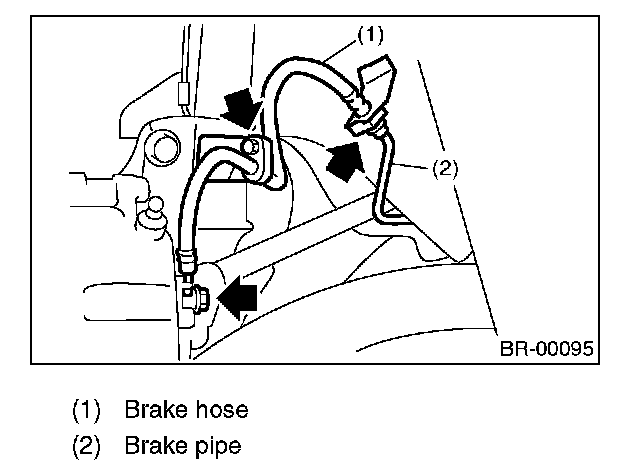 (1)

(2)

BR-00095

(1) Brake hose
(2) Brake pipe