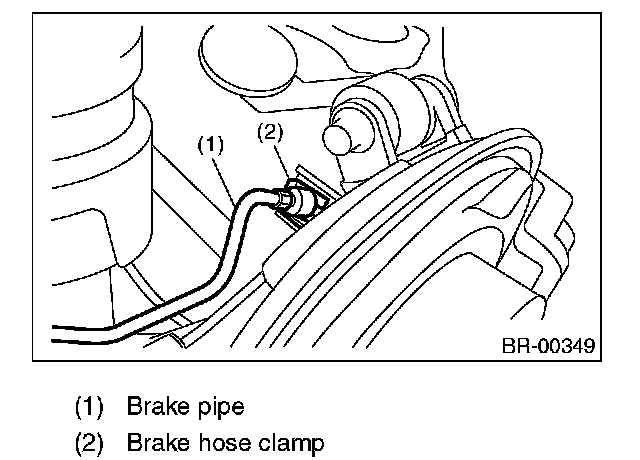 (1)
(2)
BR-00349

(1) Brake pipe
(2) Brake hose clamp