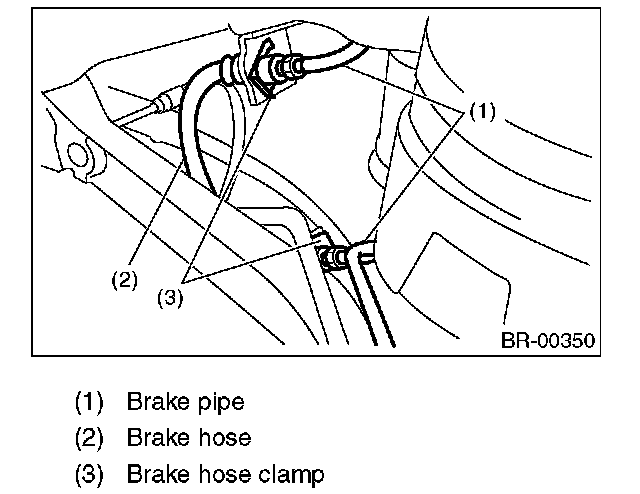 (1)

(2)

(3)

BR-00350

(1) Brake pipe
(2) Brake hose
(3) Brake hose clamp