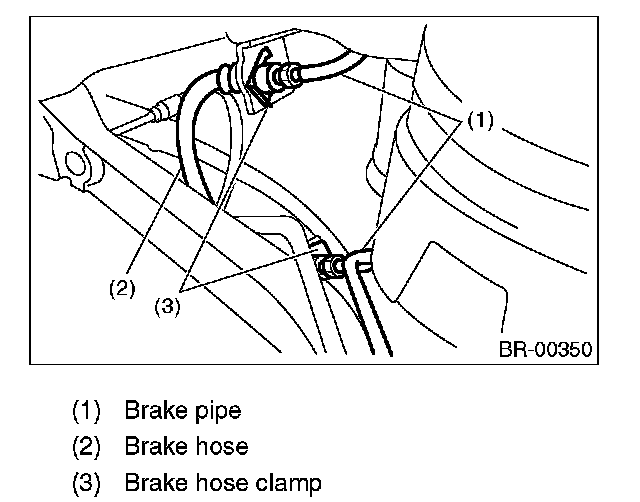 (1)

(2)

(3)

BR-00350

(1) Brake pipe
(2) Brake hose
(3) Brake hose clamp