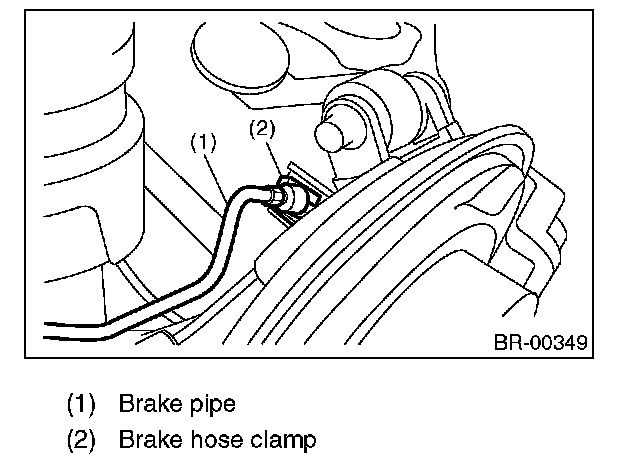 (1)
(2)
BR-00349

(1) Brake pipe
(2) Brake hose clamp