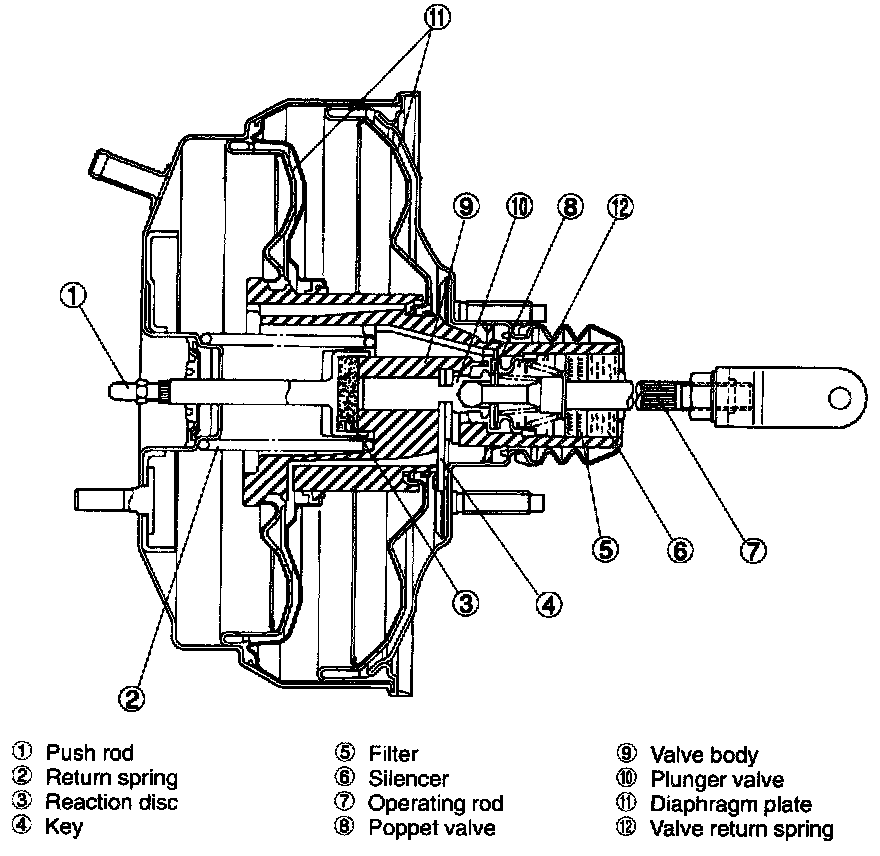 ⑪
⑨ ⑩ ⑧ ⑫
①
⑤ ⑥ ⑦
③ ④
②

① Push rod
② Return spring
③ Reaction disc
④ Key

⑤ Filter
⑥ Silencer
⑦ Operating rod
⑧ Poppet valve

⑨ Valve body
⑩ Plunger valve
⑪ Diaphragm plate
⑫ Valve return spring