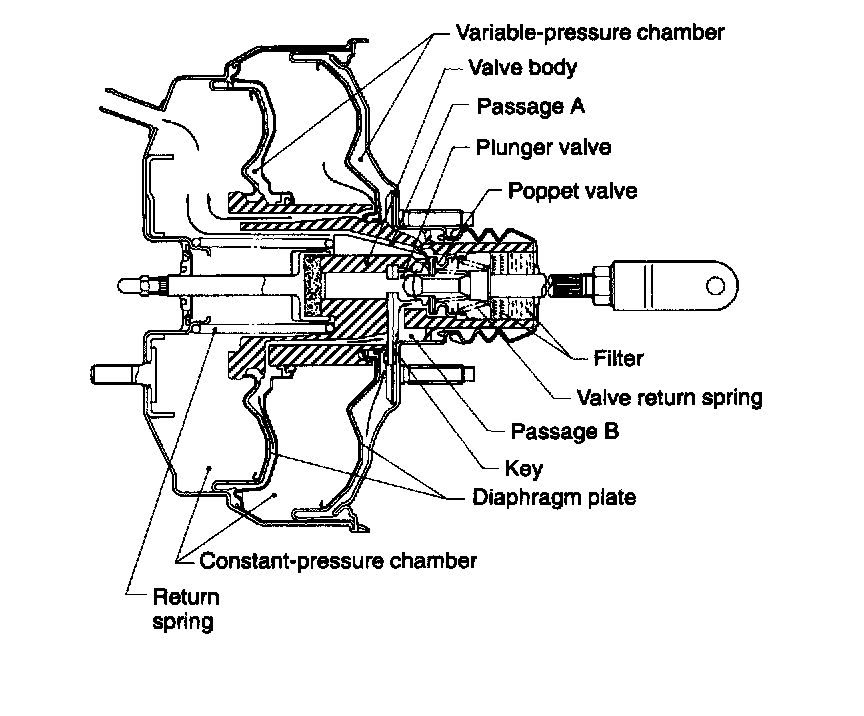 Variable-pressure chamber
Valve body
Passage A
Plunger valve
Poppet valve
Filter
Valve return spring
Passage B
Key
Diaphragm plate
Constant-pressure chamber
Return spring